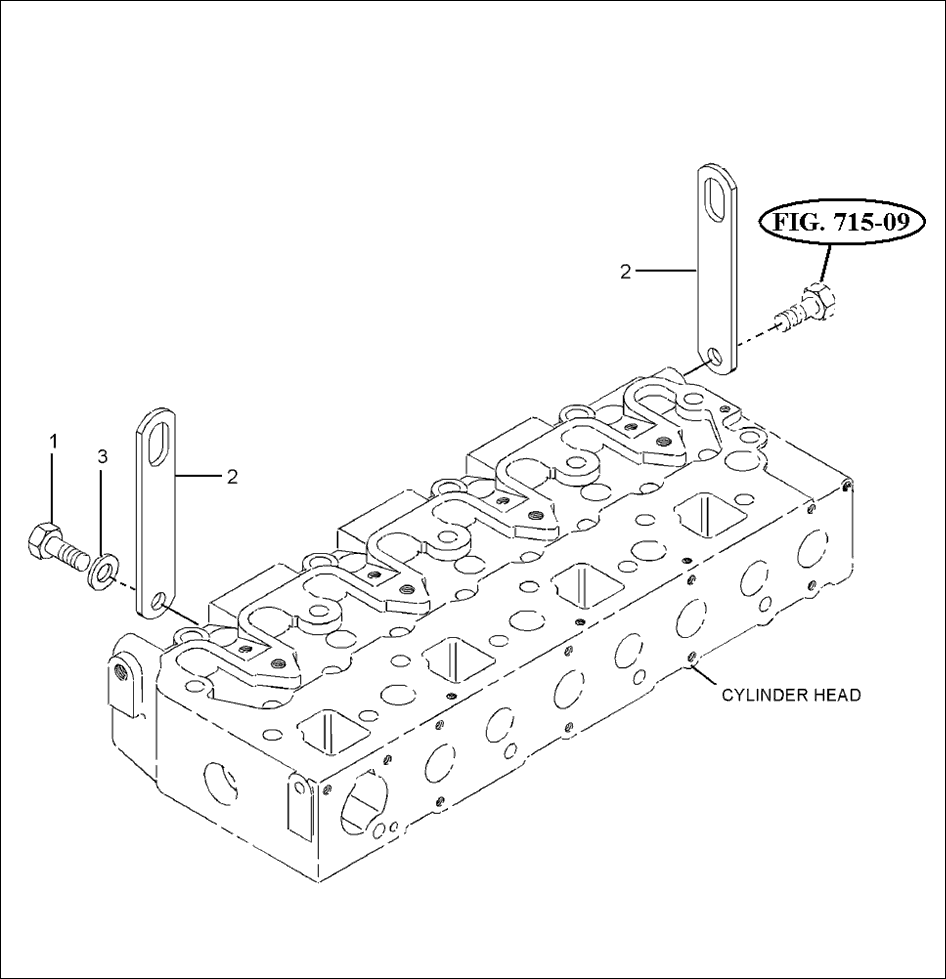 FIG. 715-09

2

1

3

2

CYLINDER HEAD