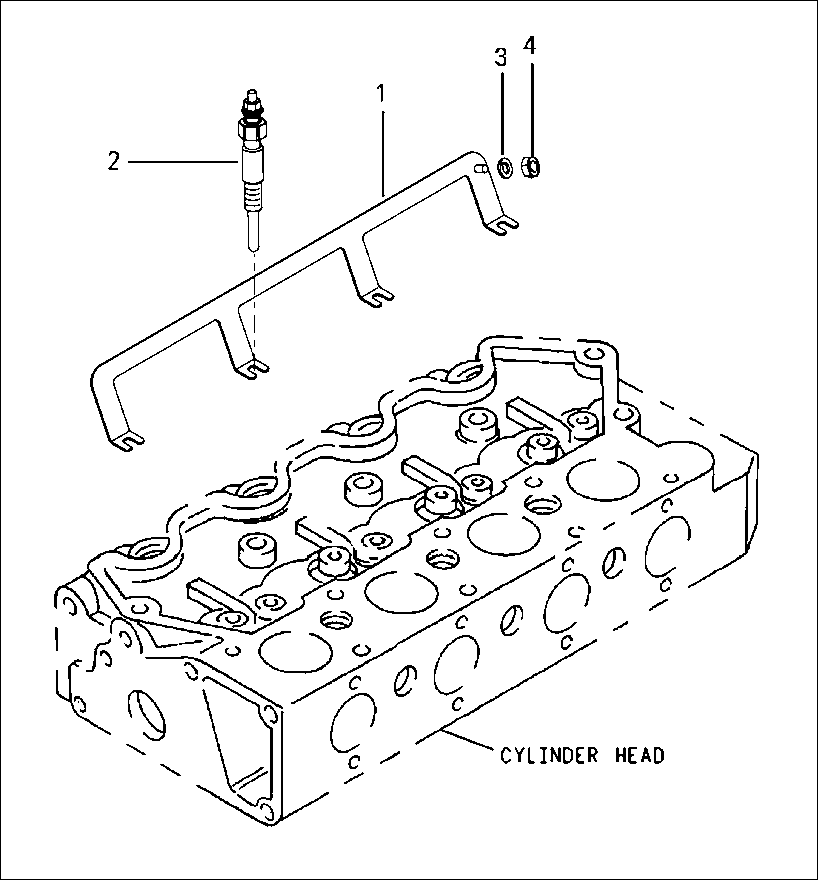 3
4
1
2
CYLINDER HEAD