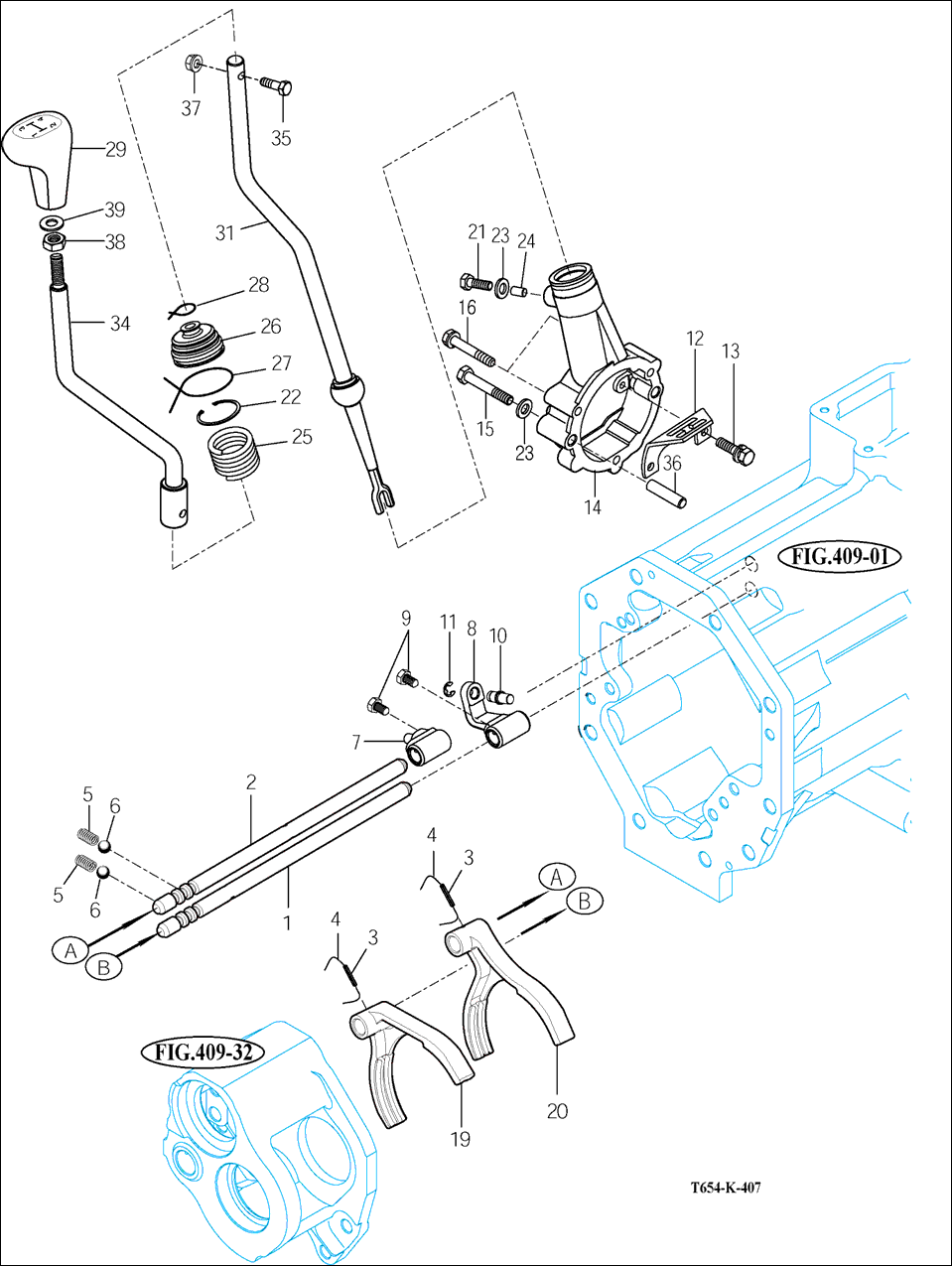 37
35
29
39
38
31
28
34
26
27
22
25
21
23
24
16
12
13
15
23
36
14
FIG.409-01
9
11
8
10
7
2
5
6
5
6
1
A
B
4
3
A
B
4
3
FIG.409-32
19
20
T654-K-407