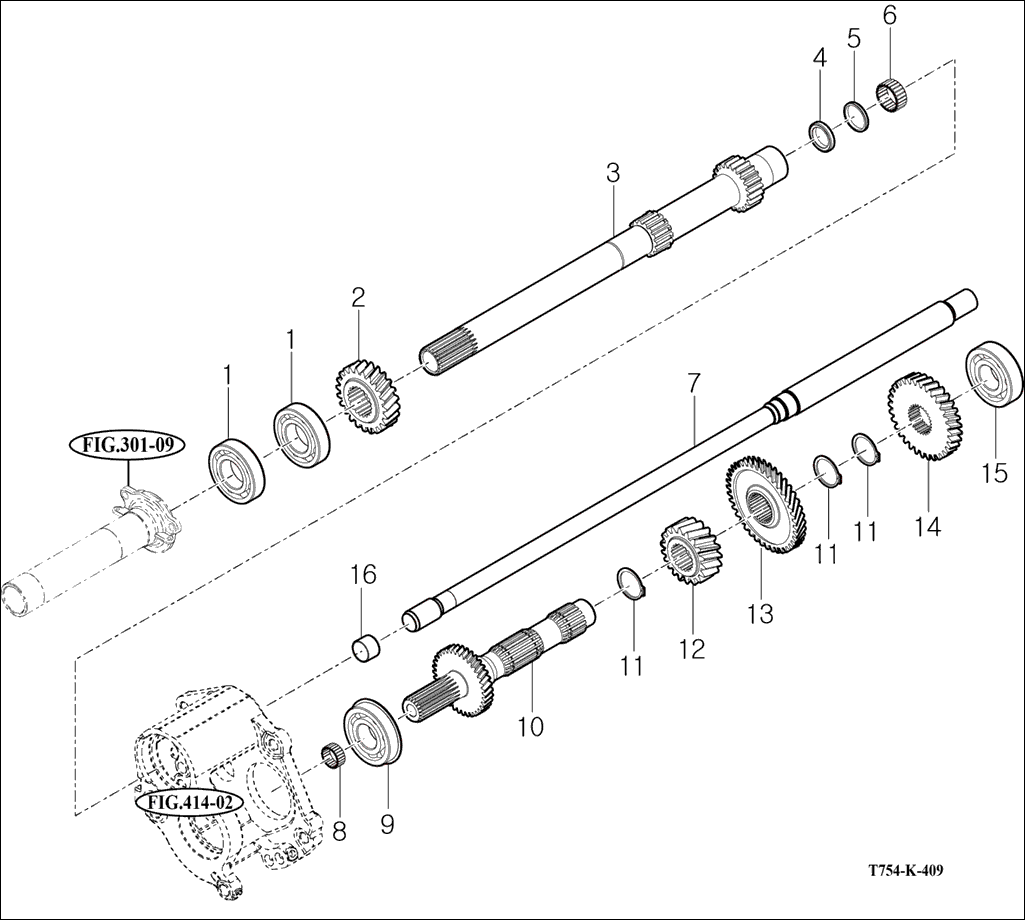 6
5
4
3
2
1
1
FIG.301-09
7
15
14
11
11
13
12
11
16
10
9
8
FIG.414-02
T754-K-409