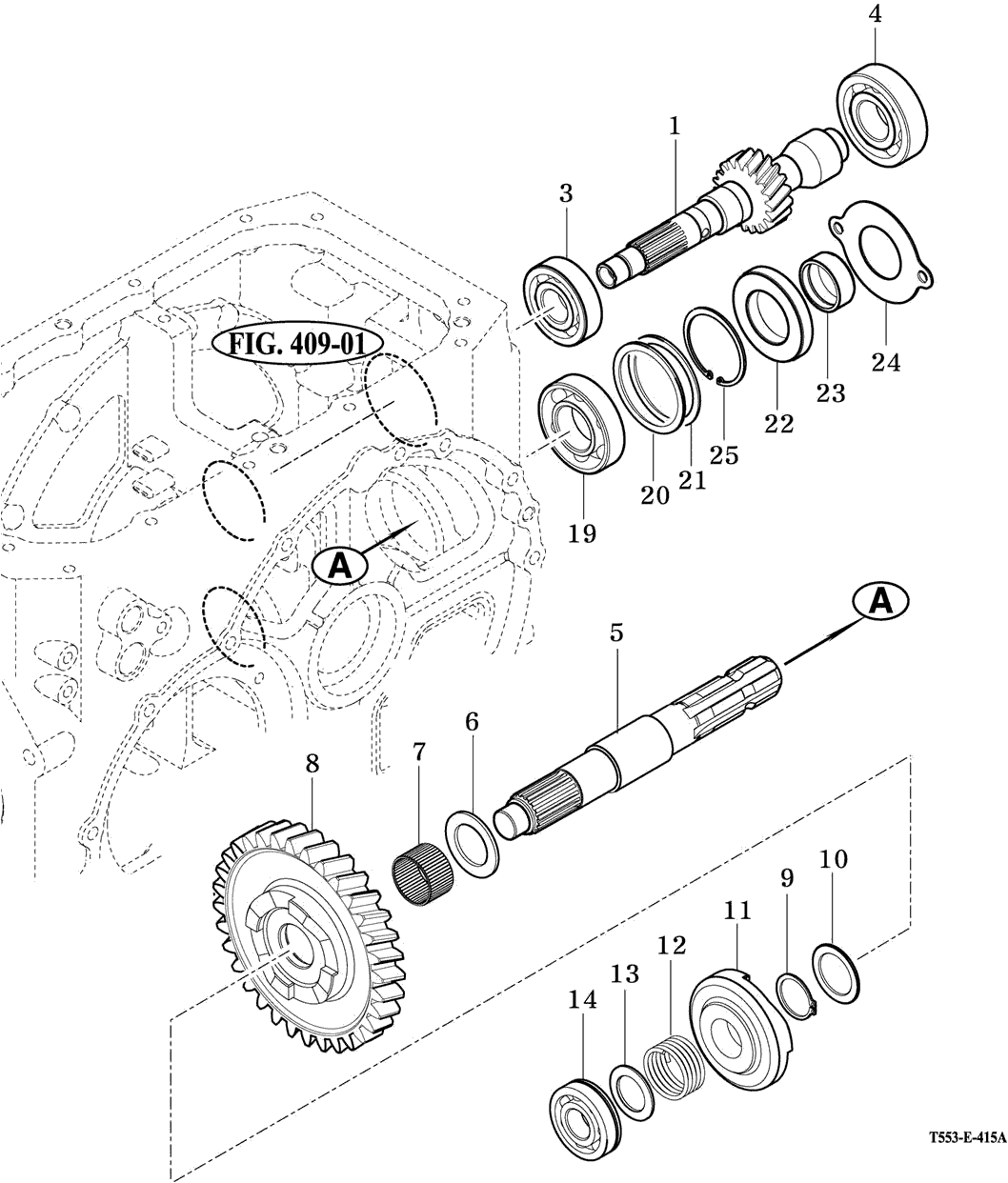 4
1
3
FIG. 409-01
24
23
22
25
21
20
19
A
A
5
6
7
8
10
9
11
12
13
14
T553-E-415A