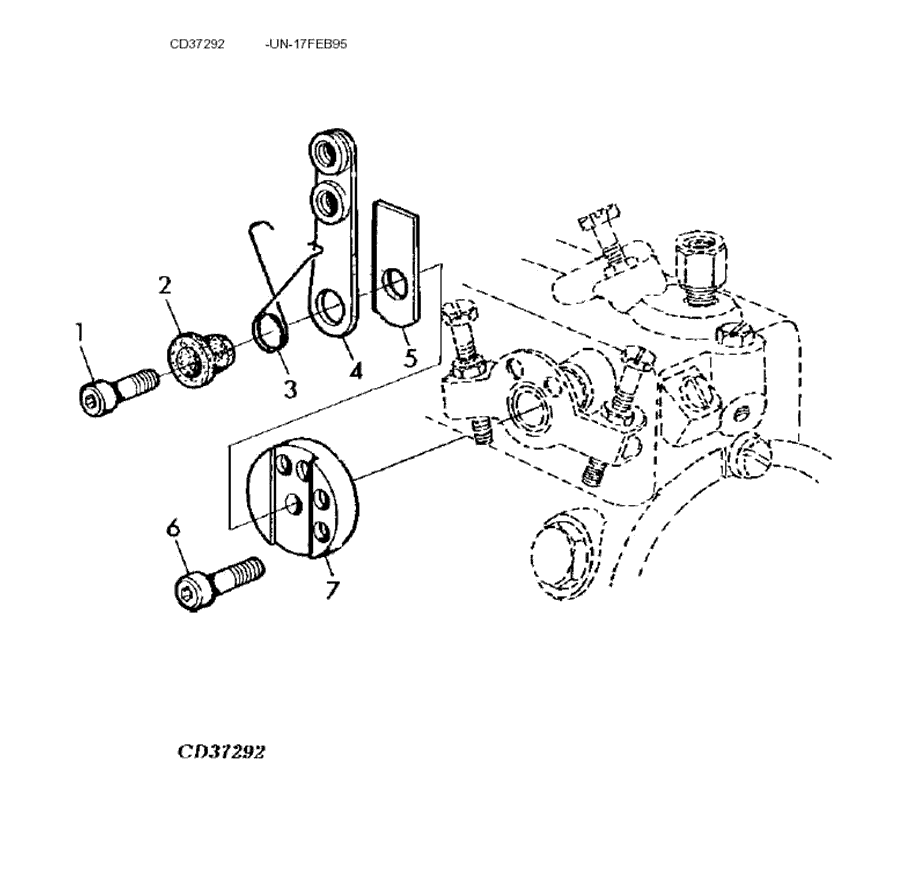 CD37292 -UN-17FEB95

2
1
3
4
5
6
7

CD37292