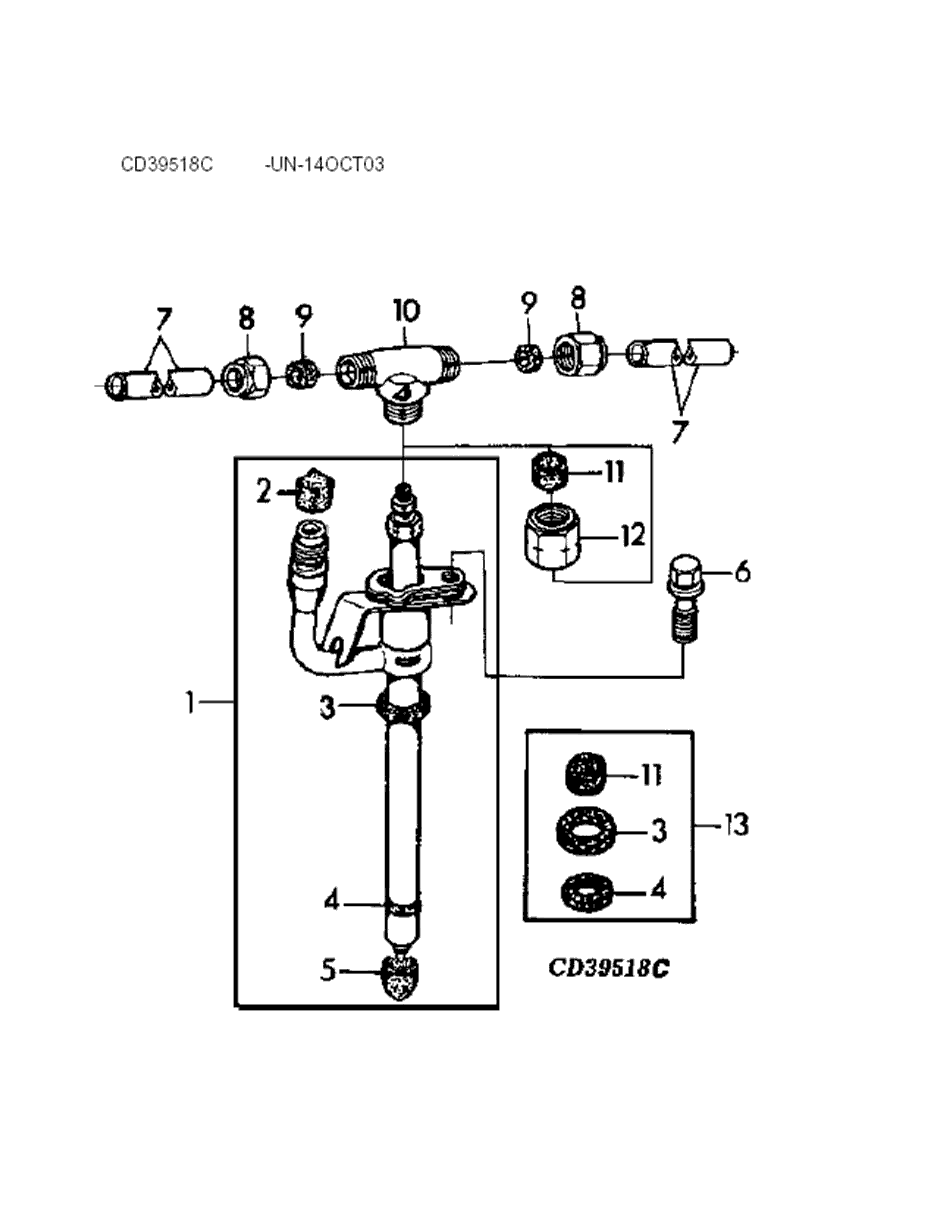 CD39518C -UN-14OCT03

7
8
9
10
9
8
7
2
11
12
6
1
3
11
3
13
4
4
5
CD39518C