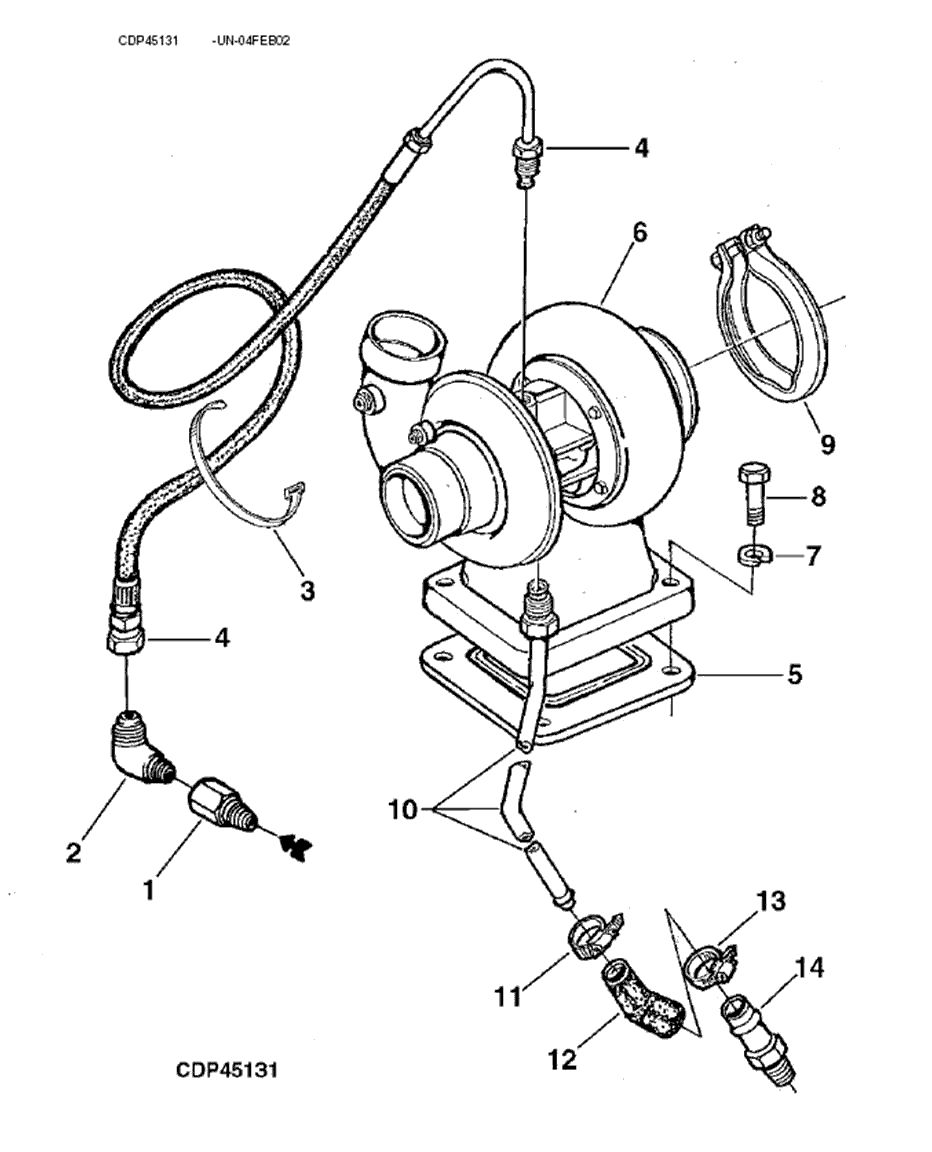 CDP45131 -UN-04FEB02

4
6
9
8
7
3
4
5
10
2
1
13
14
11
12

CDP45131