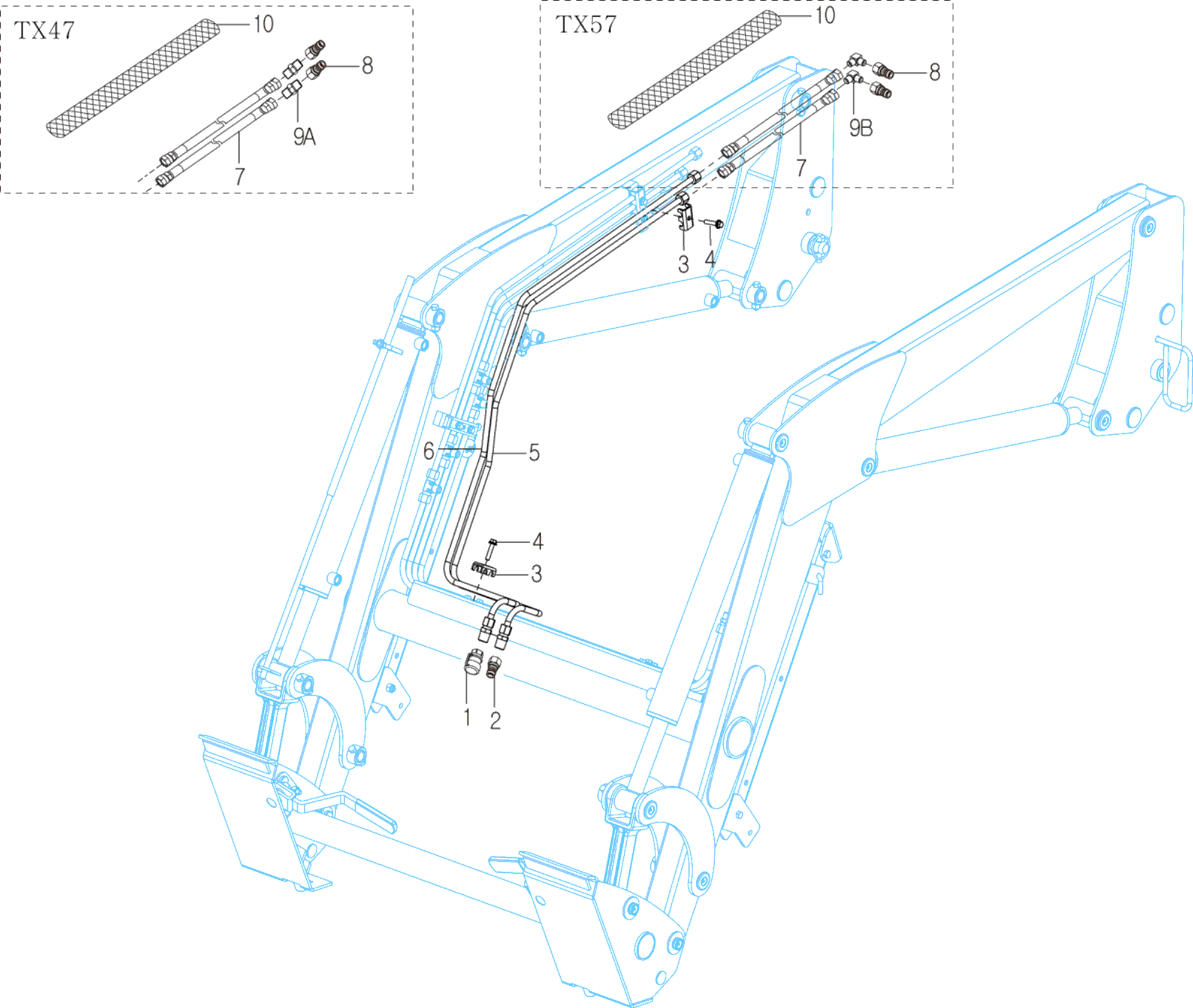 TX47
10
8
9A
7

TX57
10
8
9B
7

3
4
6
5
4
3
1
2