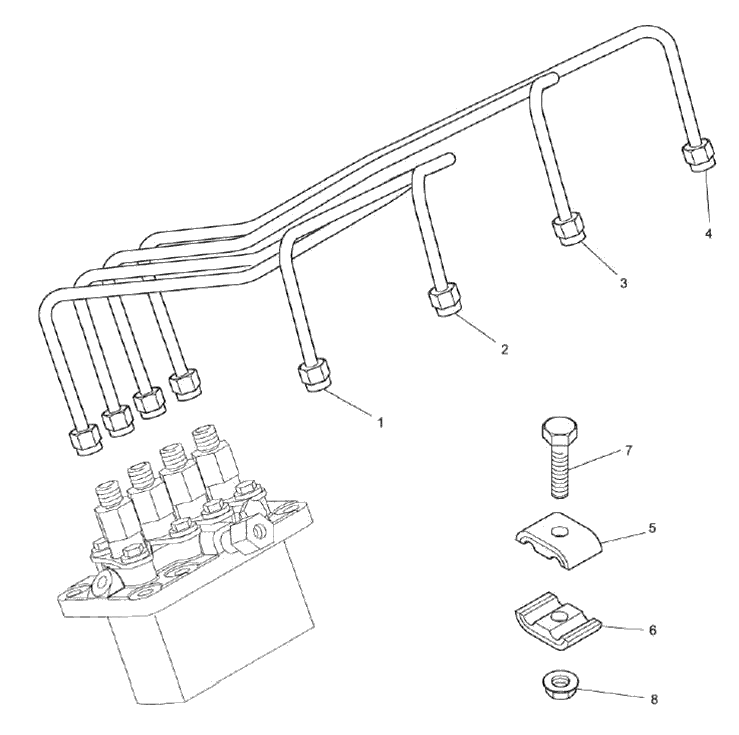 4
3
2
1
7
5
6
8