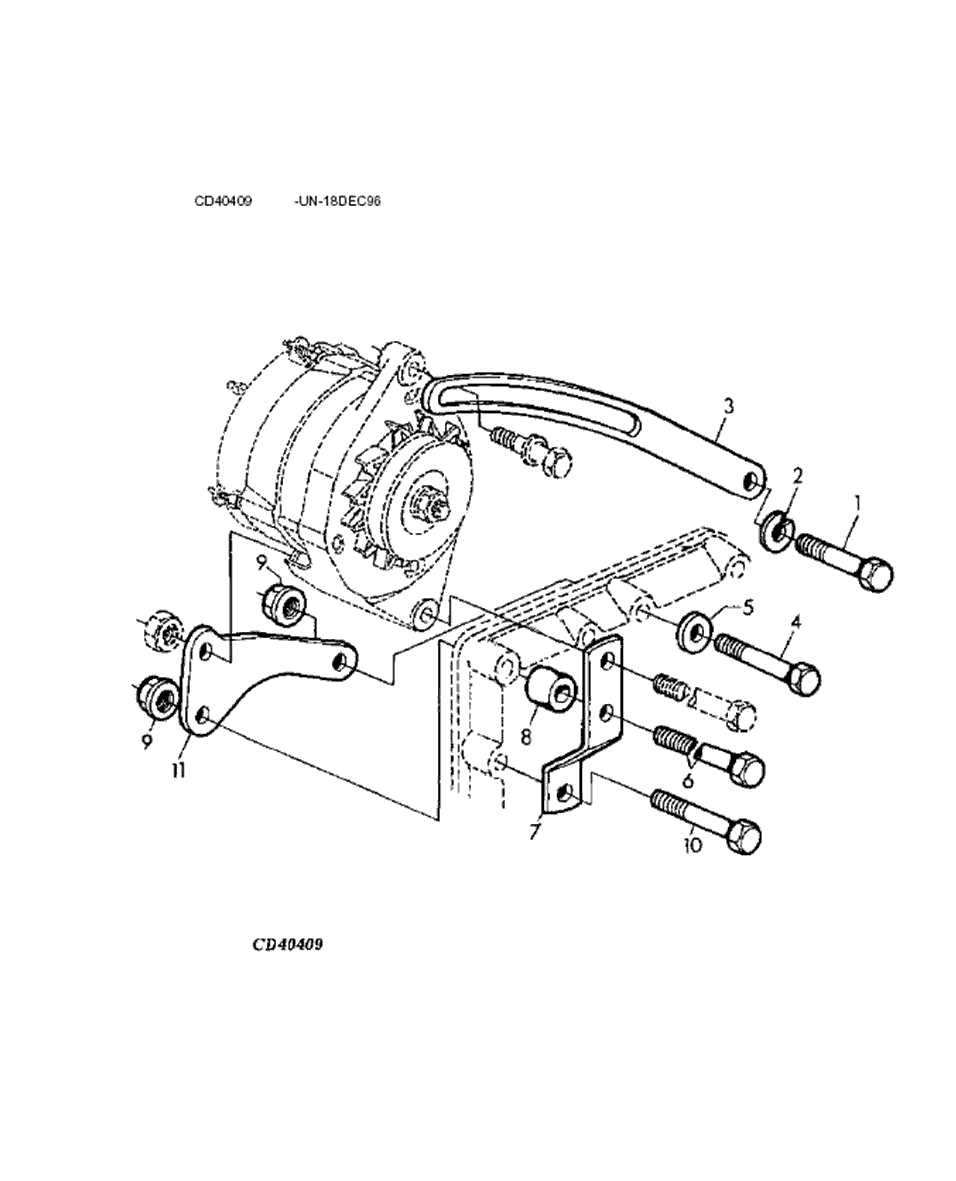 CD40409 -UN-18DEC96

3
2
1
9
5
4
8
9
11
6
7
10

CD40409