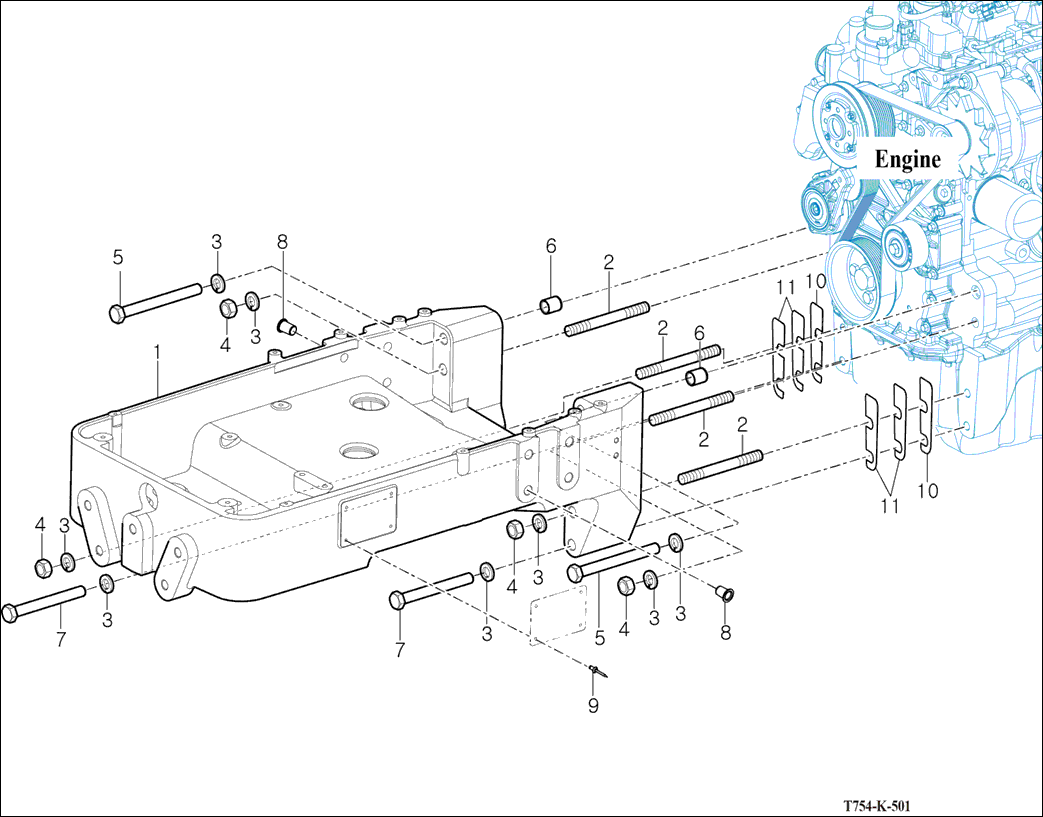 Engine

5
3
8
4
3
1
6
2
2
6
11
10
2
2
11
10
4
3
7
3
4
3
7
3
5
4
3
3
8
9

T754-K-501