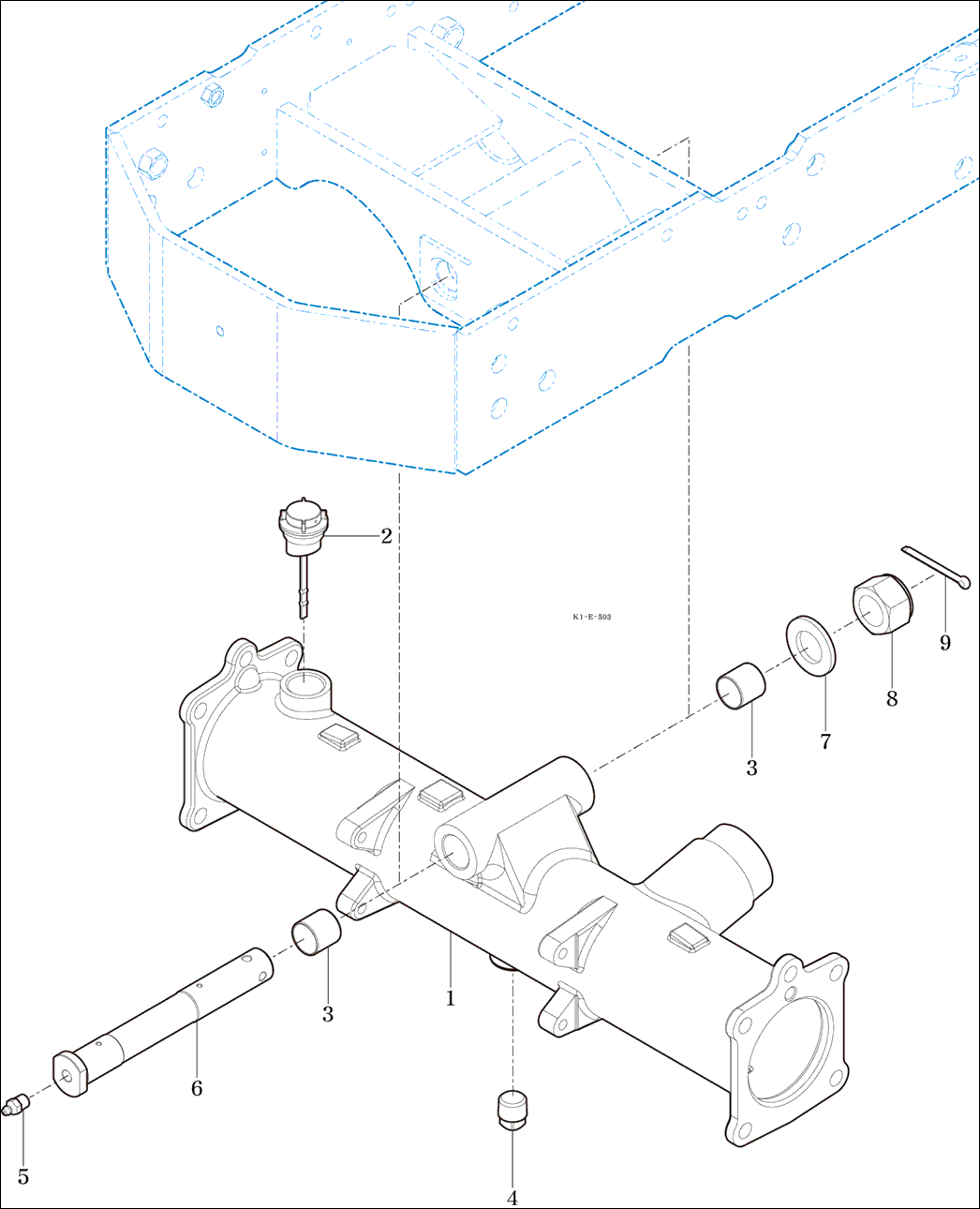 2

K1-E-503

9

8

7

3

3

1

6

5

4