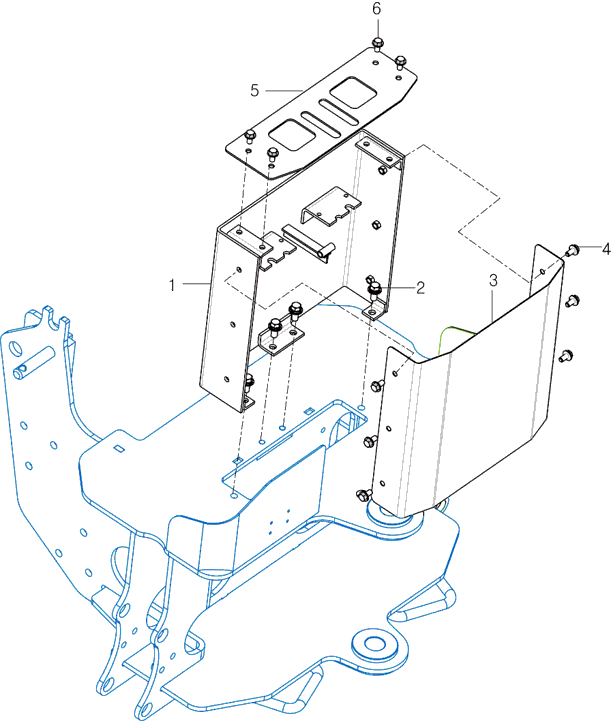 6
5
4
1
2
3