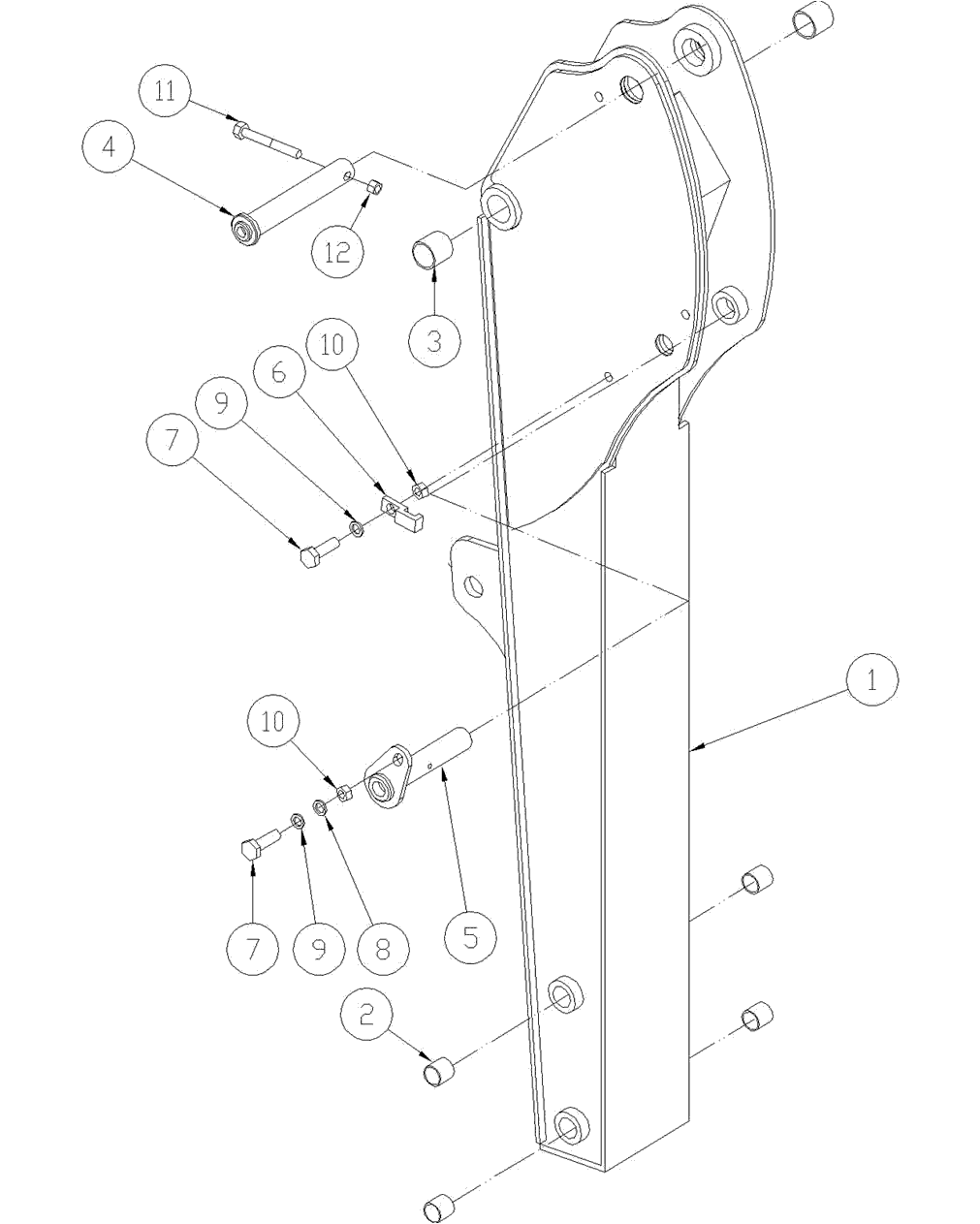 11
4
12
3
10
6
9
7
1
10
7
9
8
5
2