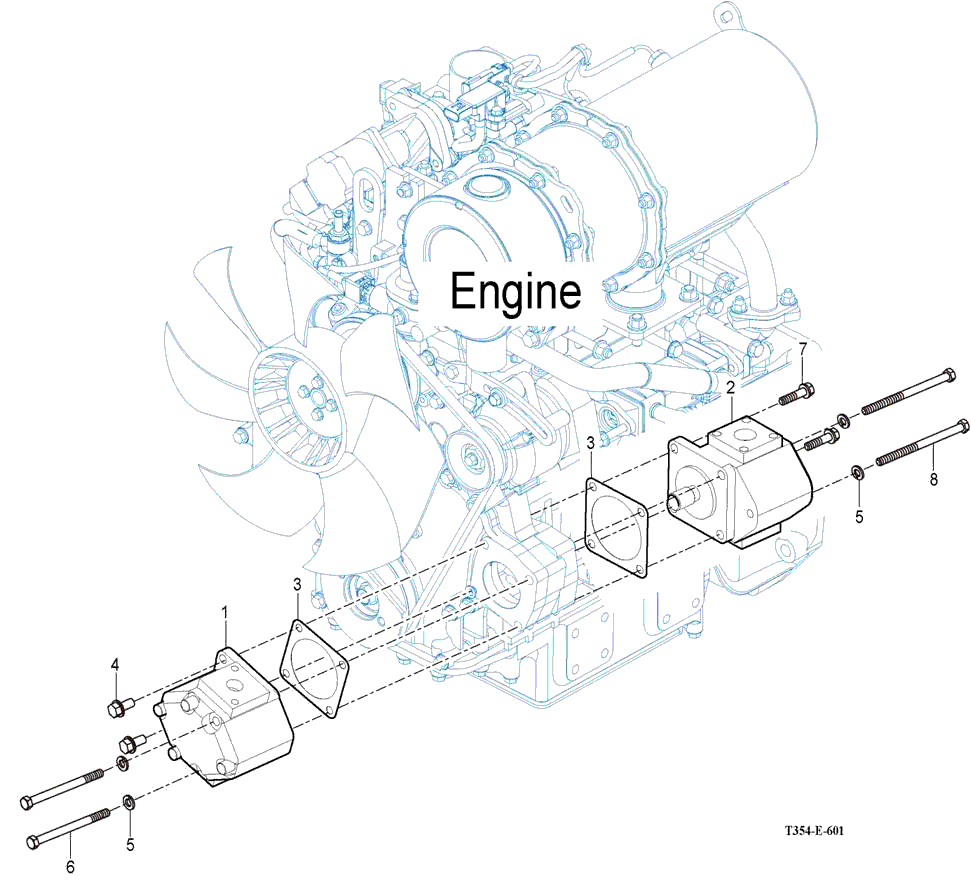 Engine

7

2

3

8

5

3

1

4

5

6

T354-E-601