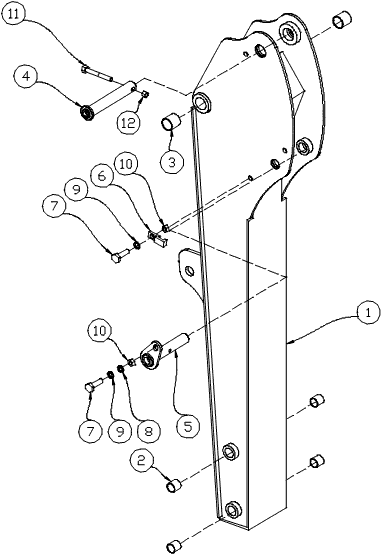 11
4
12
3
10
6
9
7
1
10
7
9
8
5
2