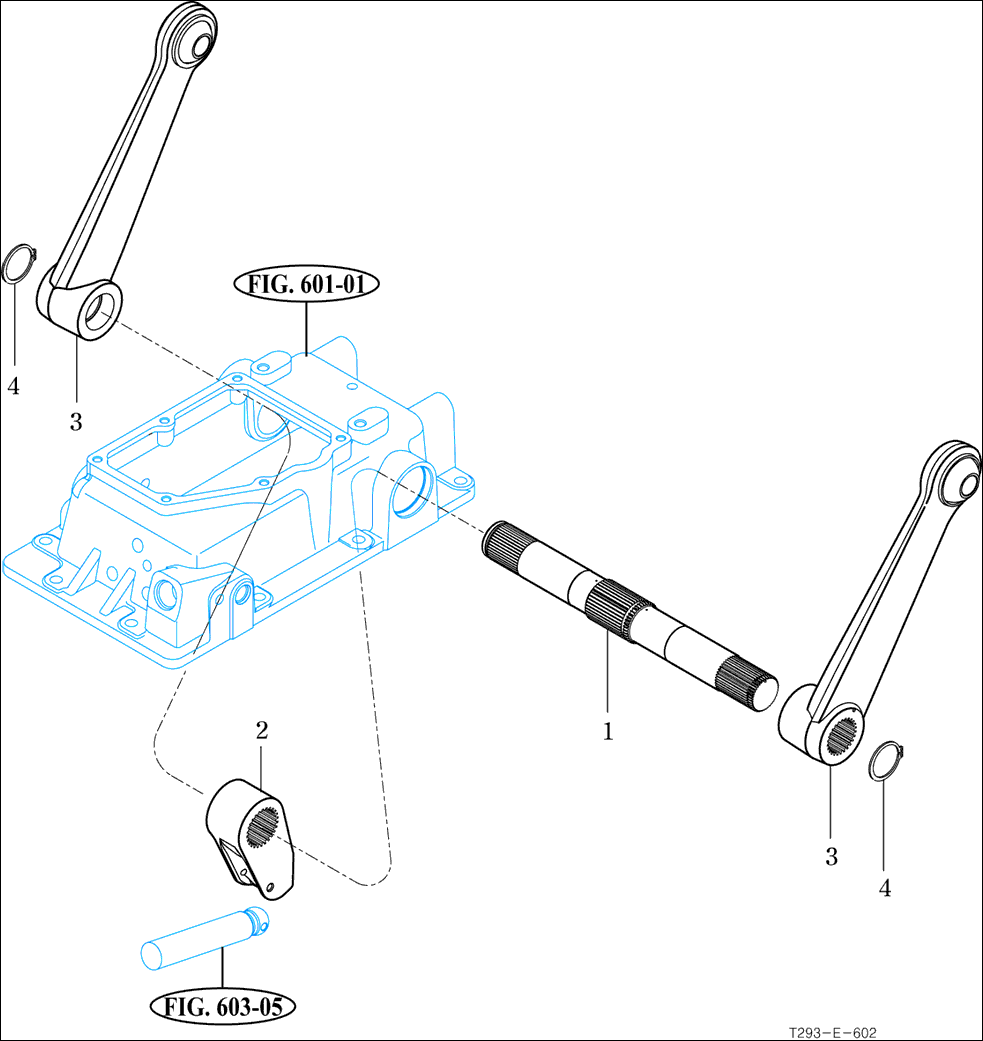 FIG. 601-01

4

3

1

2

3

4

FIG. 603-05

T293-E-602