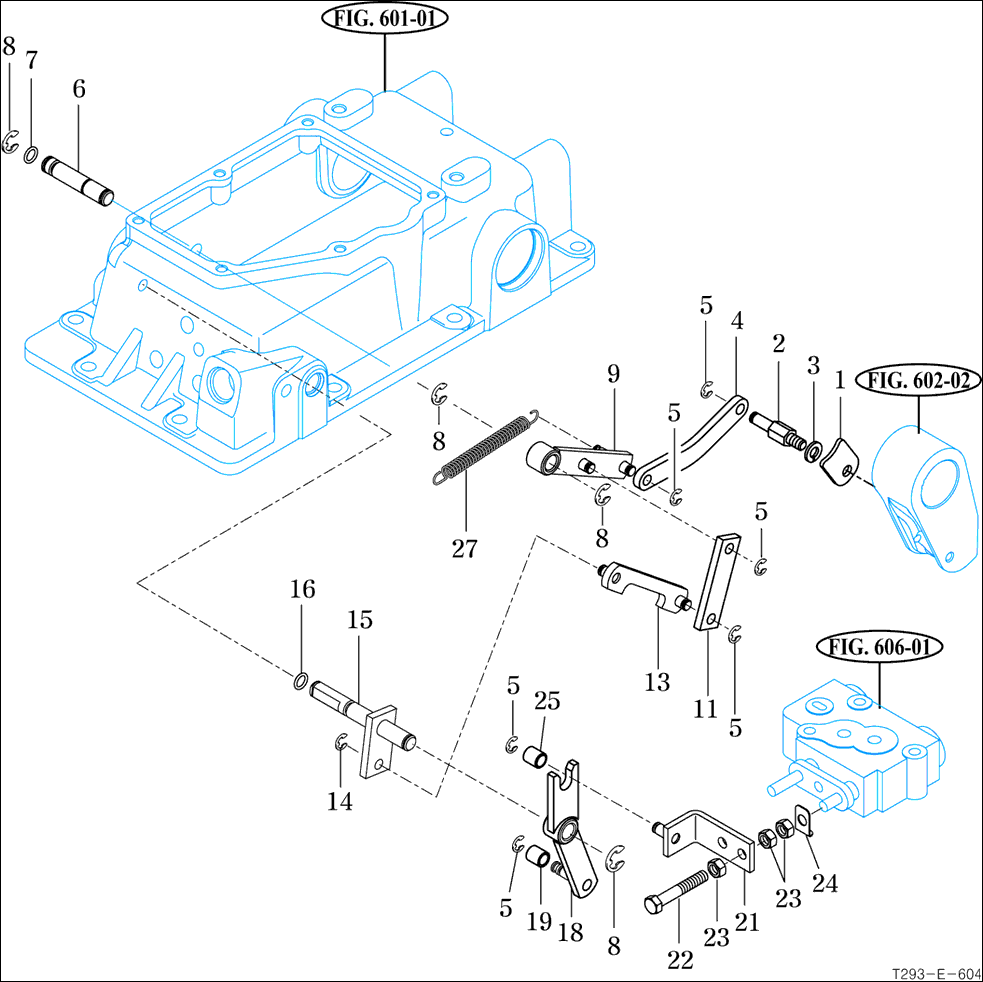 FIG. 601-01

8
7
6

5
4
2
3
1
FIG. 602-02

9
5
8
8
27
5

16
15
13
11
5
FIG. 606-01

5
25
14
5
19
18
8
22
23
21
23
24

T293-E-604