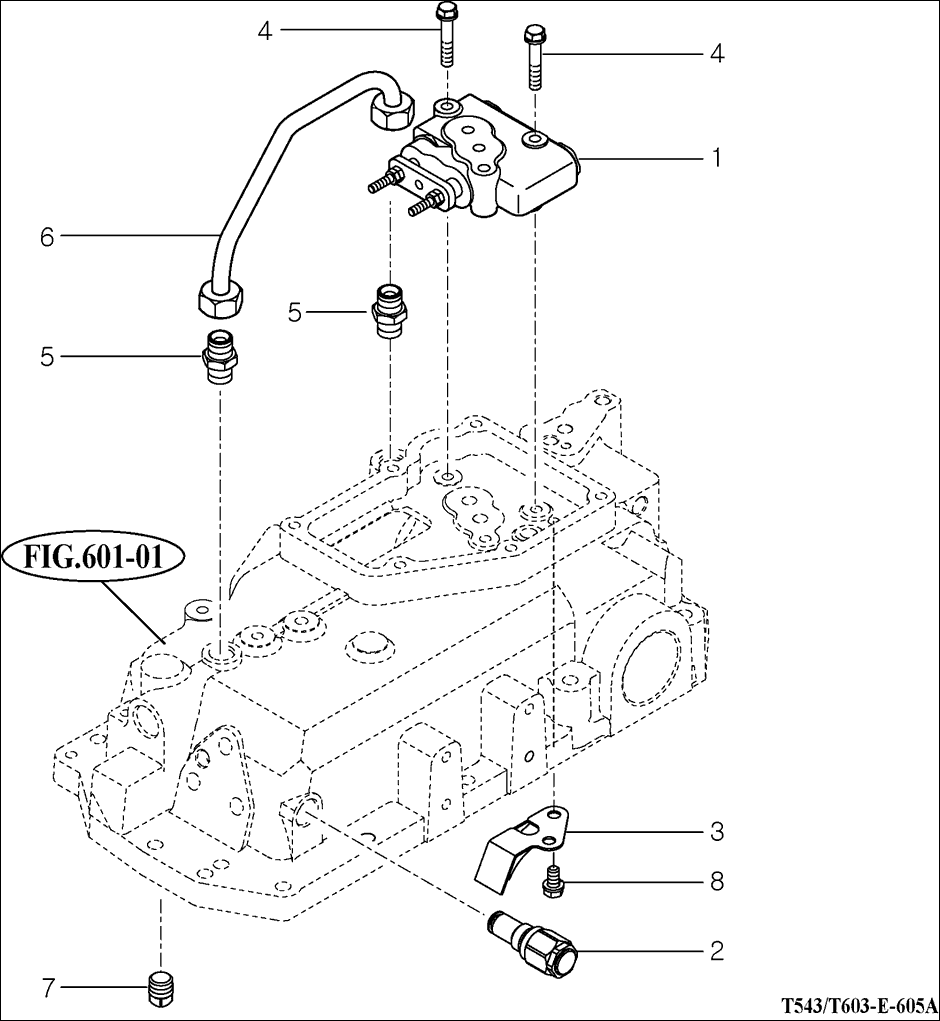 4
4
1
6
5
5
FIG.601-01
3
8
2
7
T543/T603-E-605A