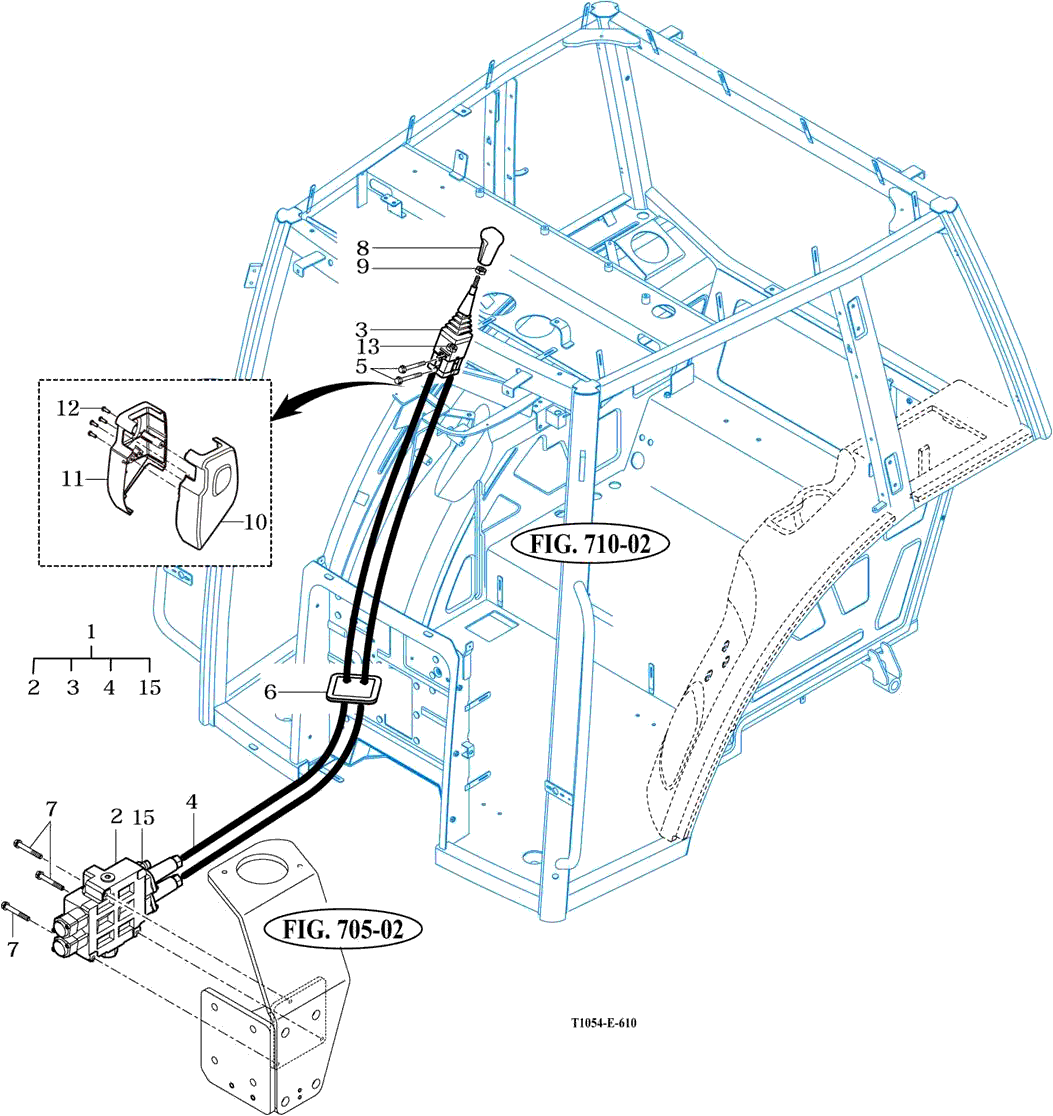 8
9
3
13
5
12
11
10
FIG. 710-02
1
2 3 4 15
6
7
2
15
4
7
FIG. 705-02
T1054-E-610