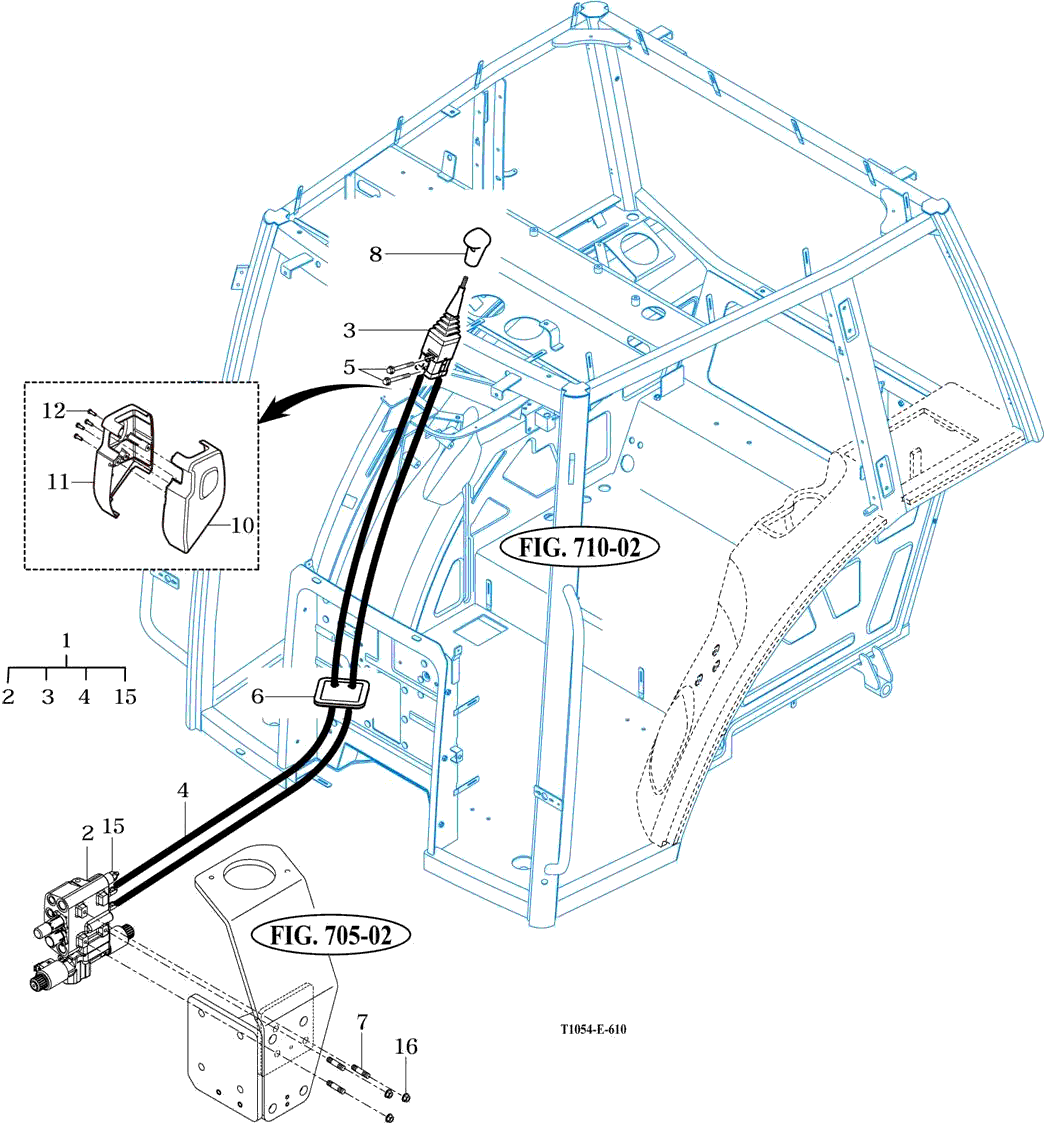 8
3
5
12
11
10
FIG. 710-02
1
2 3 4 15
6
4
2 15
FIG. 705-02
7
16
T1054-E-610