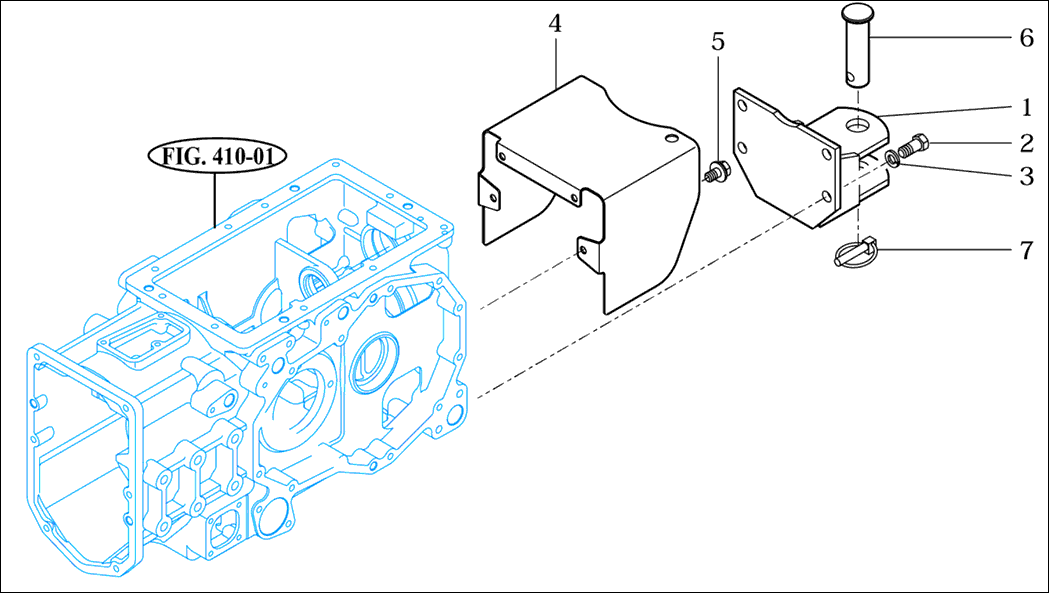 FIG. 410-01
4
5
6
1
2
3
7