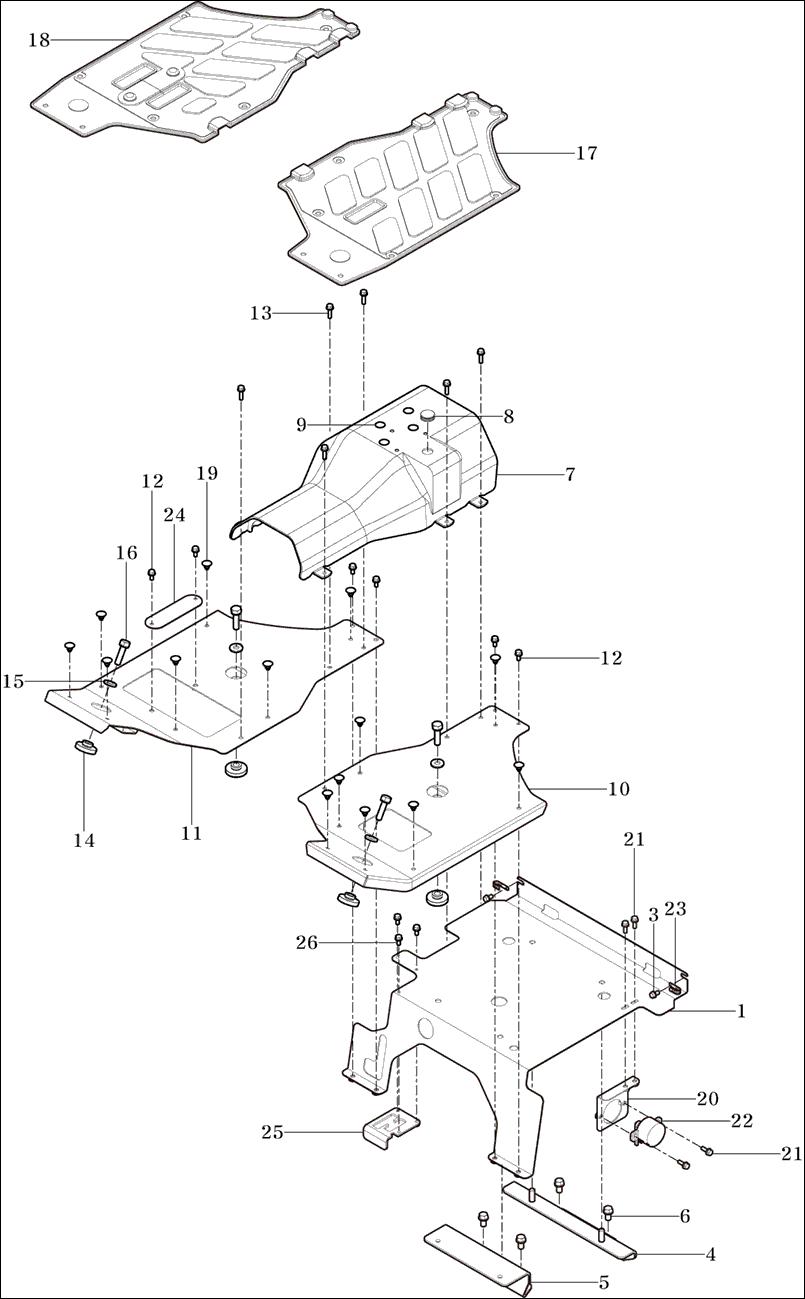 18
17
13
9
8
7
12
19
24
16
12
15
10
14
11
21
3
23
26
1
20
22
25
21
6
4
5