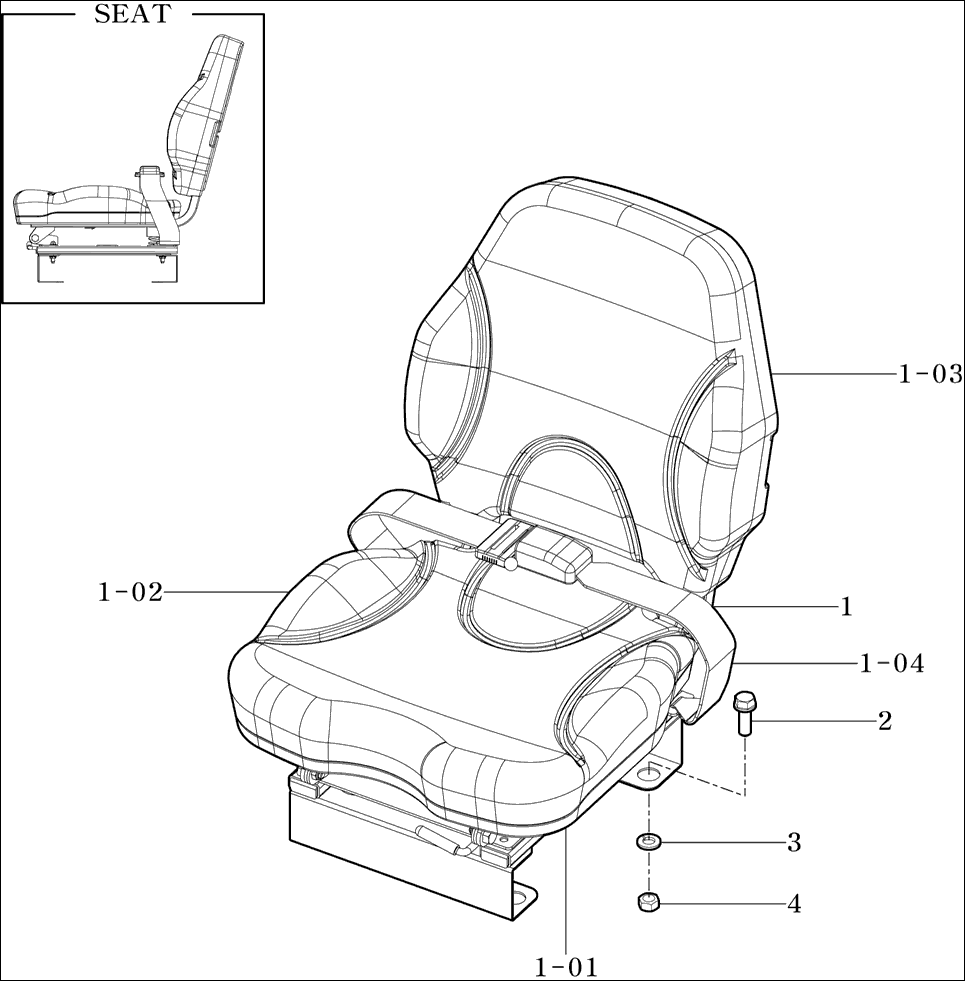 SEAT

1-03

1-02

1

1-04

2

3

4

1-01