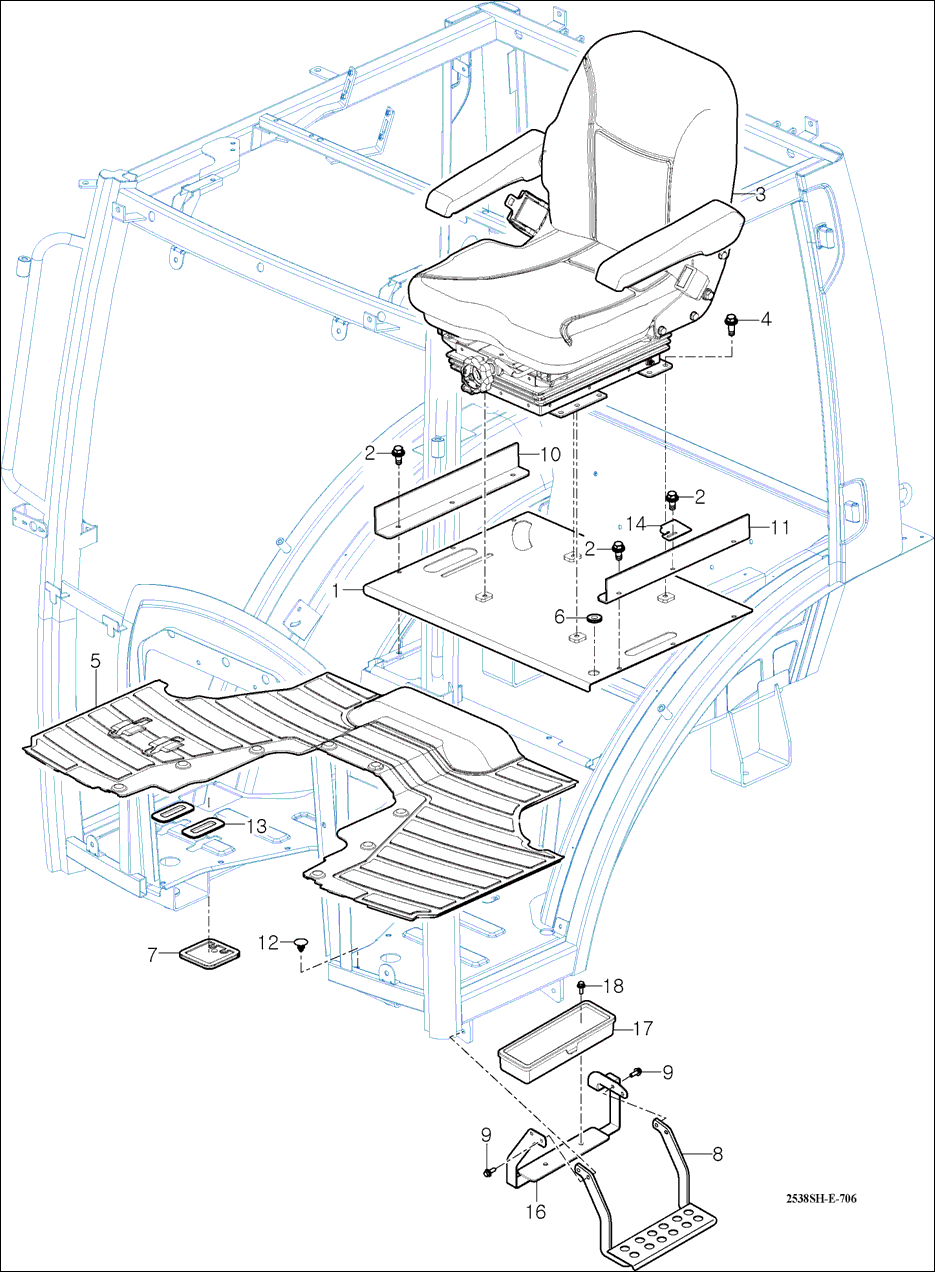 3
4
2
10
2
14
11
2
1
6
5
13
7
12
18
17
9
9
8
16
2538SH-E-706