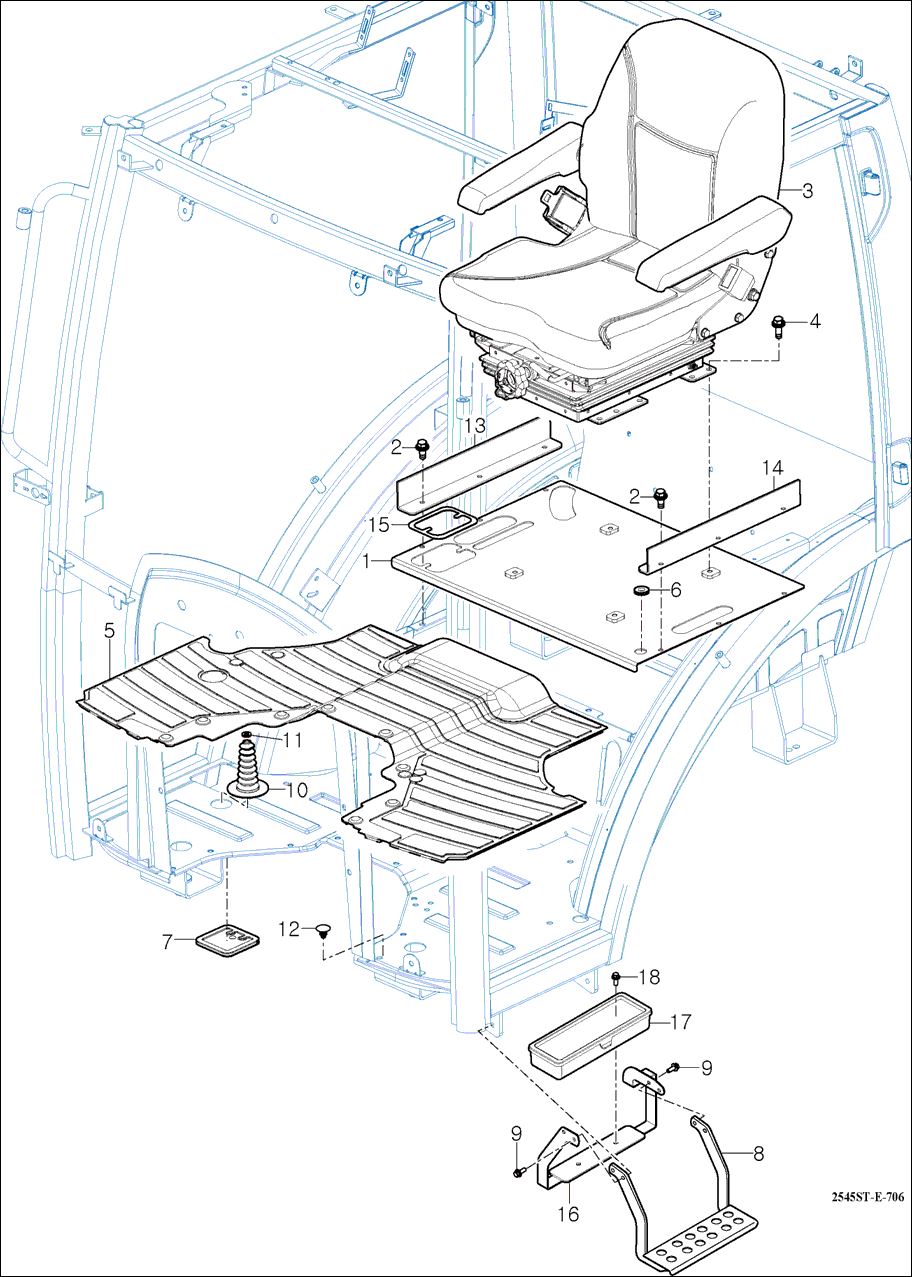 3
4
13
2
14
2
15
1
6
5
11
10
7
12
18
17
9
9
8
16
2545ST-E-706