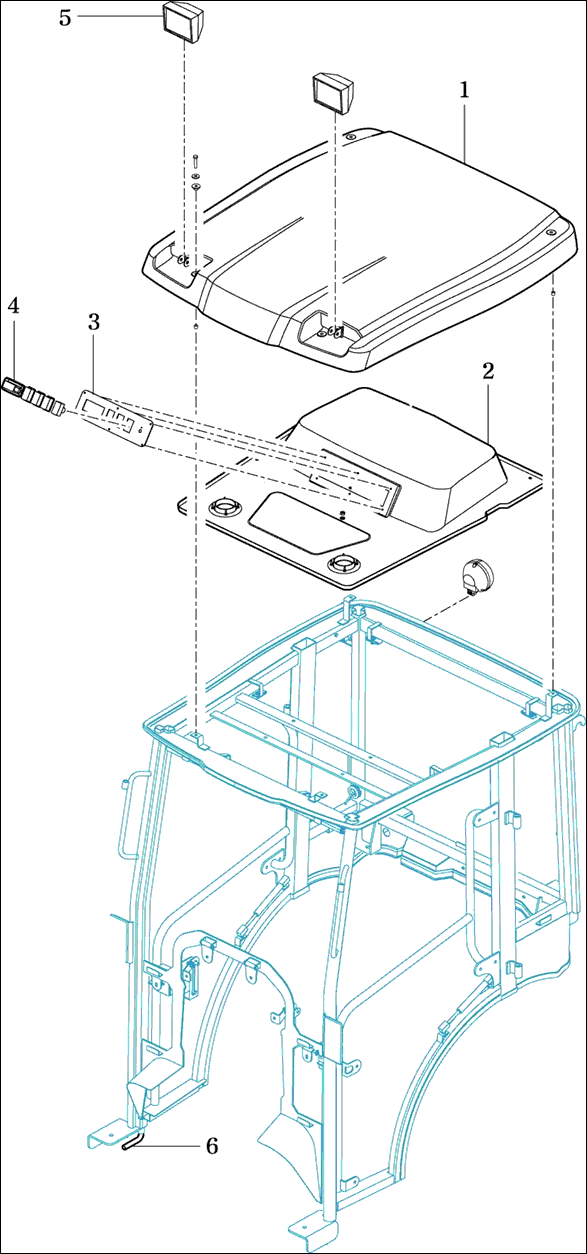 5
1
4
3
2
6