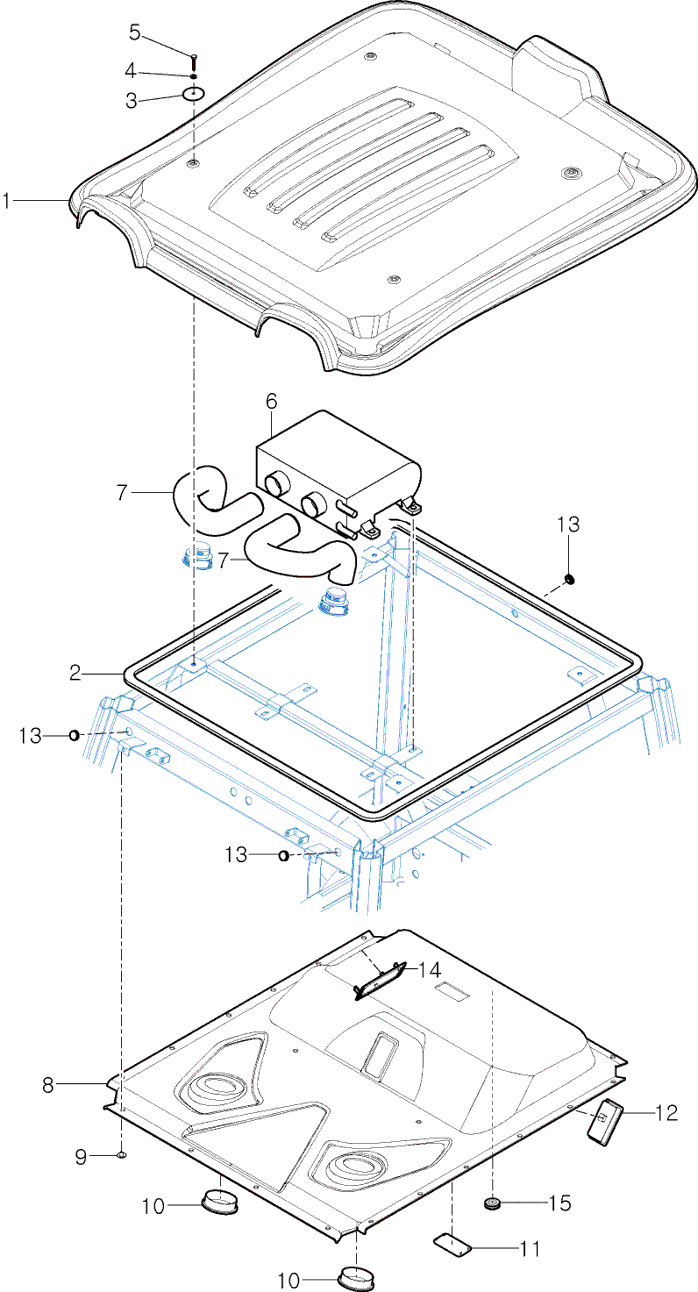 5
4
3
1
6
7
7
13
2
13
13
14
8
12
9
10
15
11
10