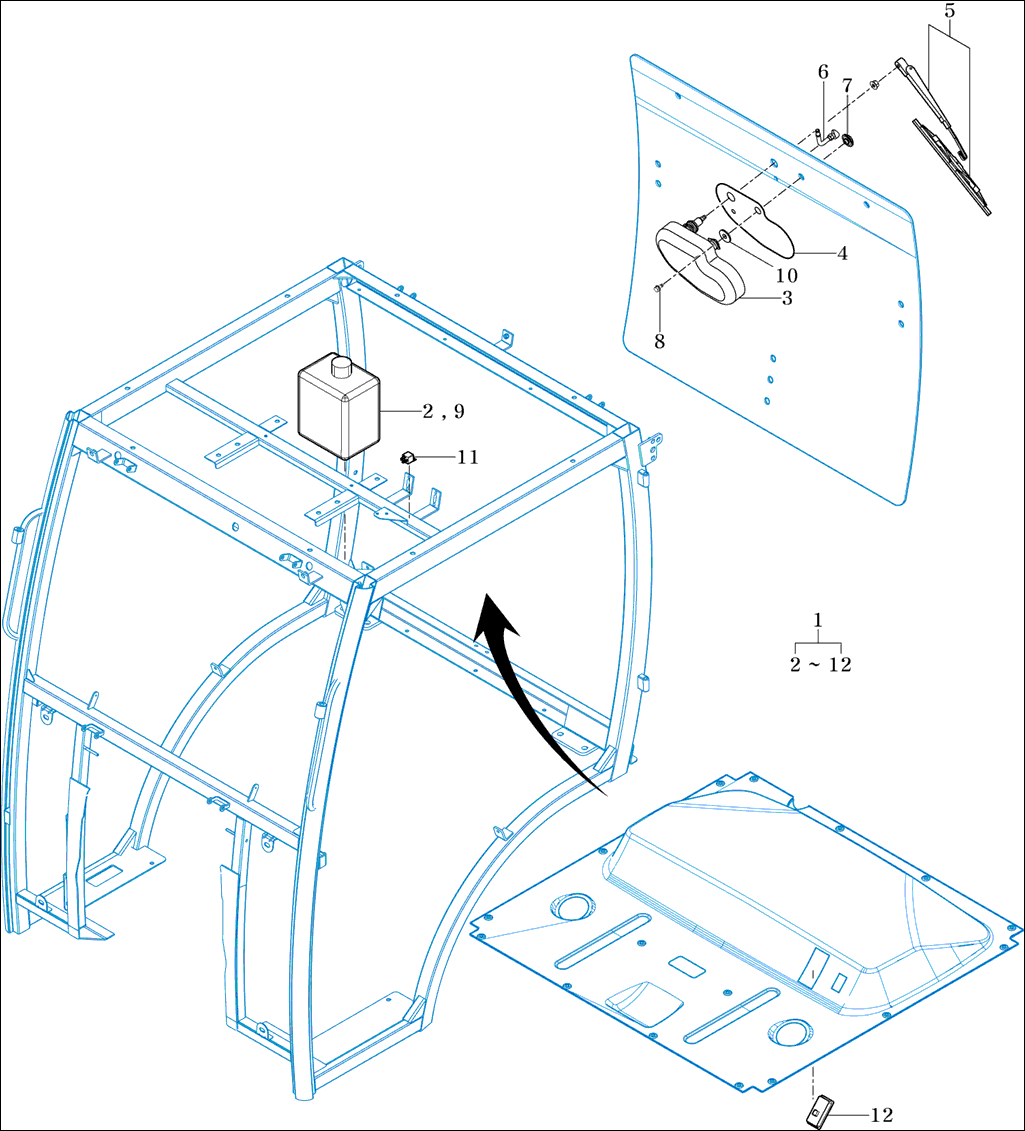 5
6
7
4
10
3
8
2 , 9
11
1
2 ~ 12
12