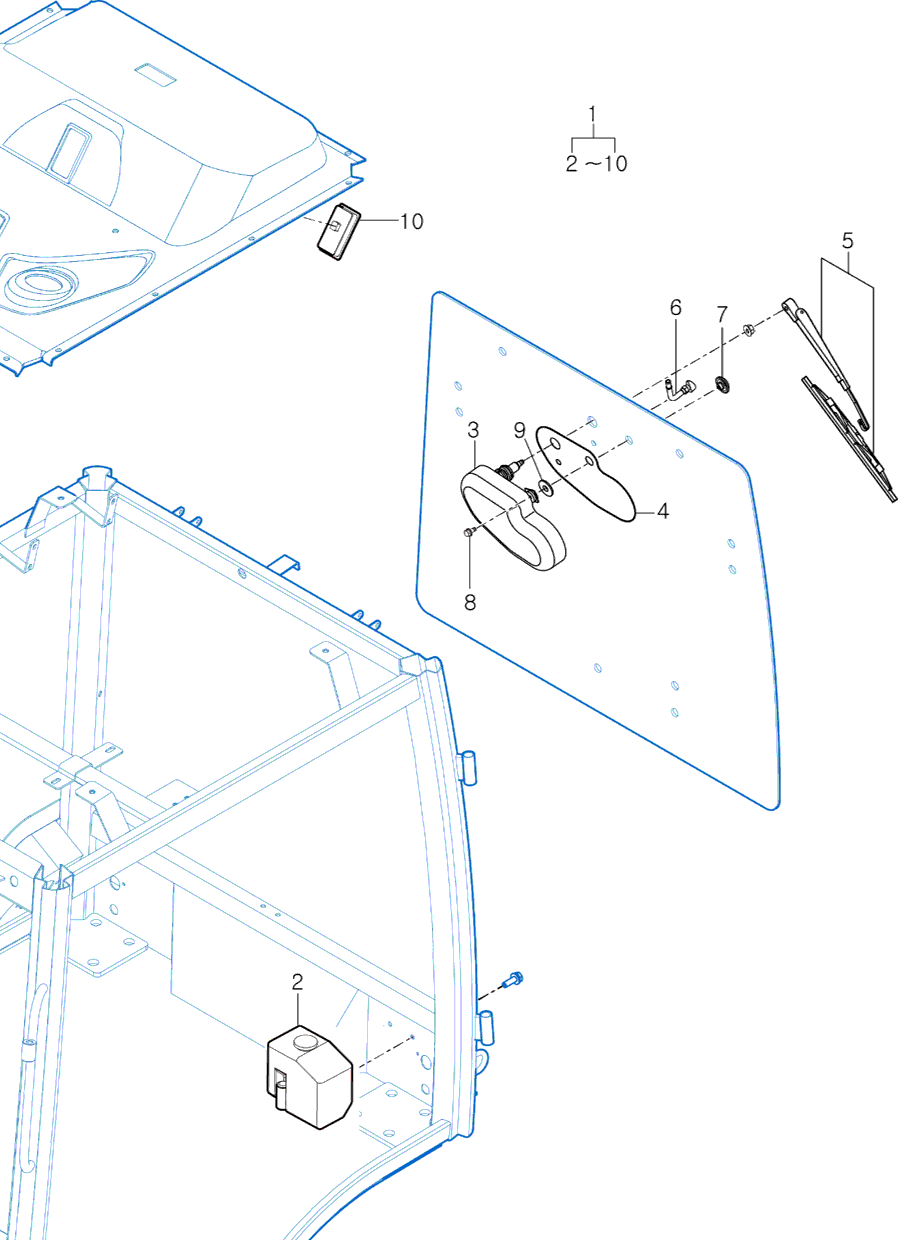 1
2 ~ 10

10

5

6

7

3

9

4

8

2