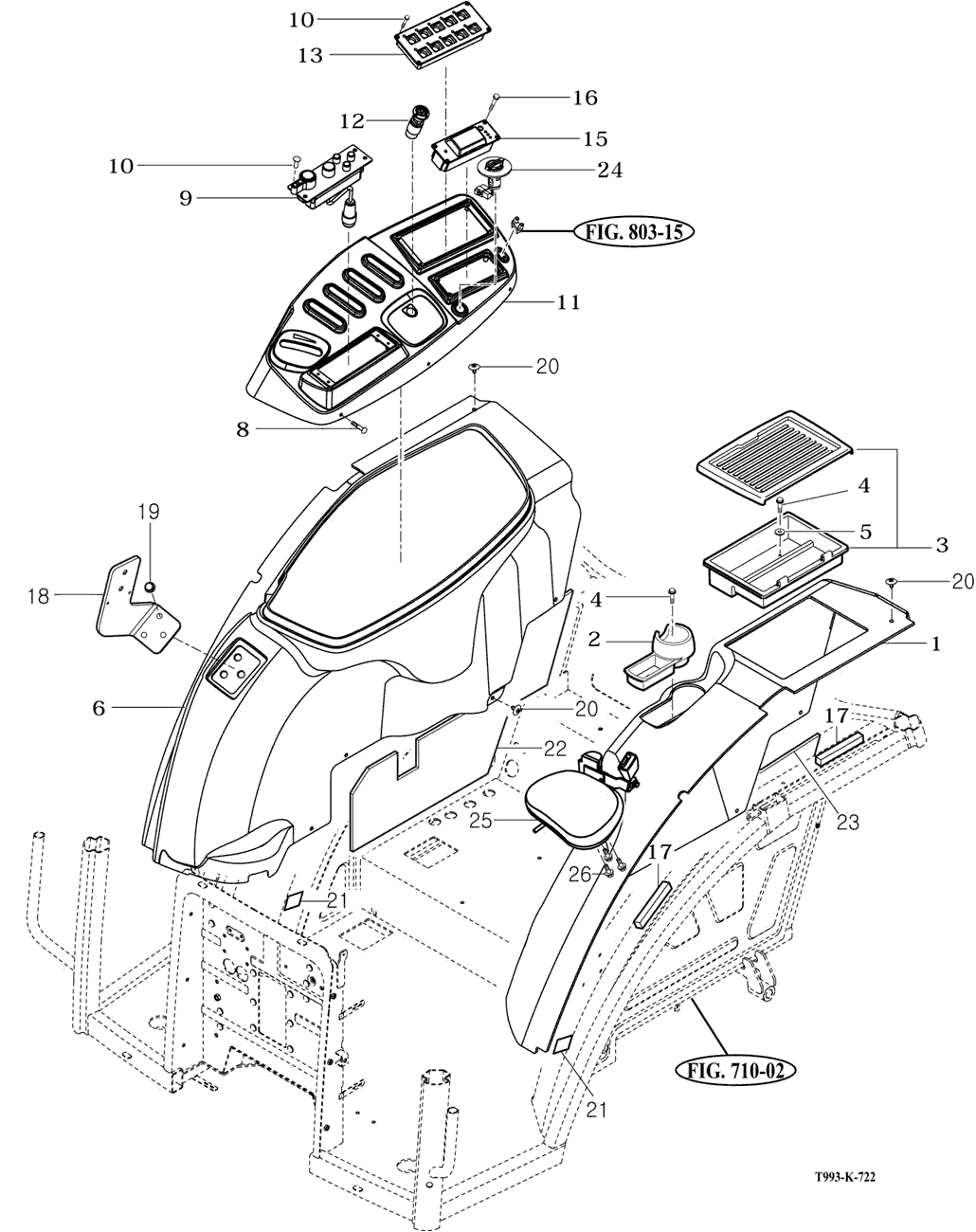 10
13
16
12
15
10
24
9
FIG. 803-15
11
20
8
4
5
3
19
20
18
4
2
1
6
20
17
22
23
25
17
26
21
FIG. 710-02
21
T993-K-722