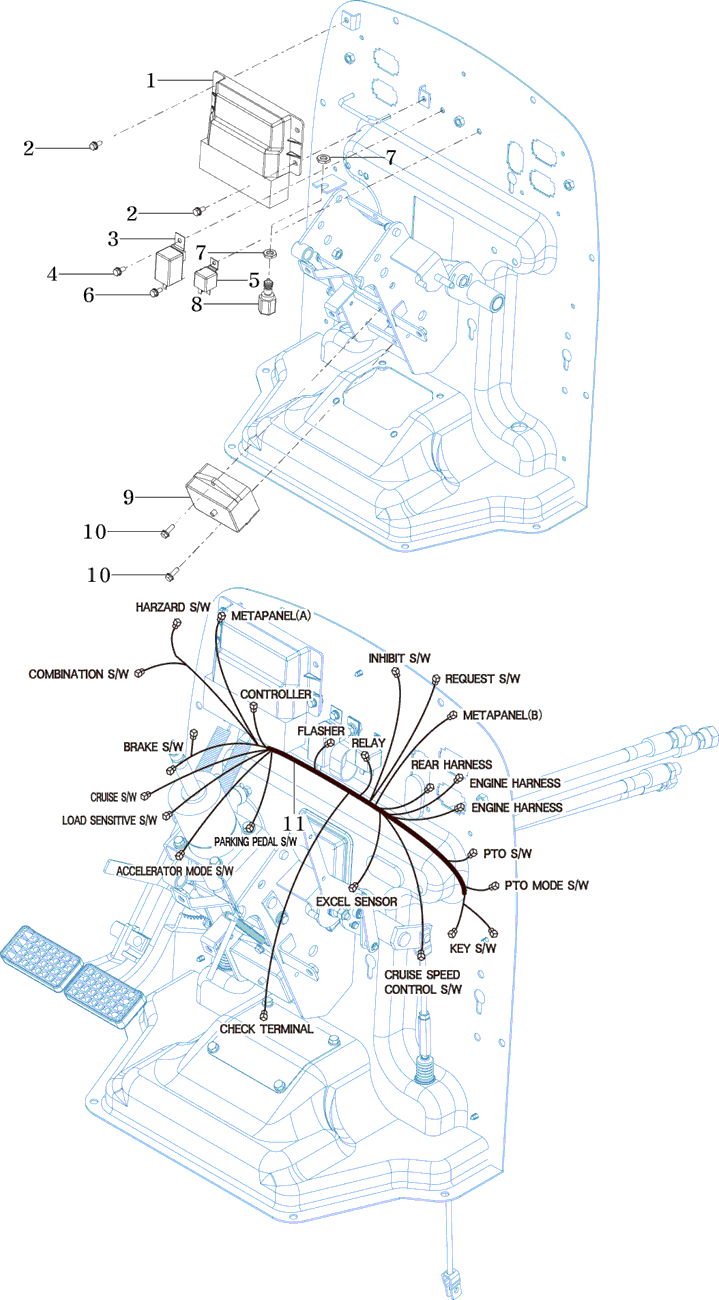 1
2
7
2
3
7
4
5
6
8
9
10
10

HARZARD S/W
METAPANEL(A)
COMBINATION S/W
INHIBIT S/W
REQUEST S/W
CONTROLLER
METAPANEL(B)
FLASHER
RELAY
BRAKE S/W
REAR HARNESS
ENGINE HARNESS
CRUISE S/W
ENGINE HARNESS
LOAD SENSITIVE S/W
11
PARKING PEDAL S/W
PTO S/W
ACCELERATOR MODE S/W
PTO MODE S/W
EXCEL SENSOR
KEY S/W
CRUISE SPEED CONTROL S/W
CHECK TERMINAL