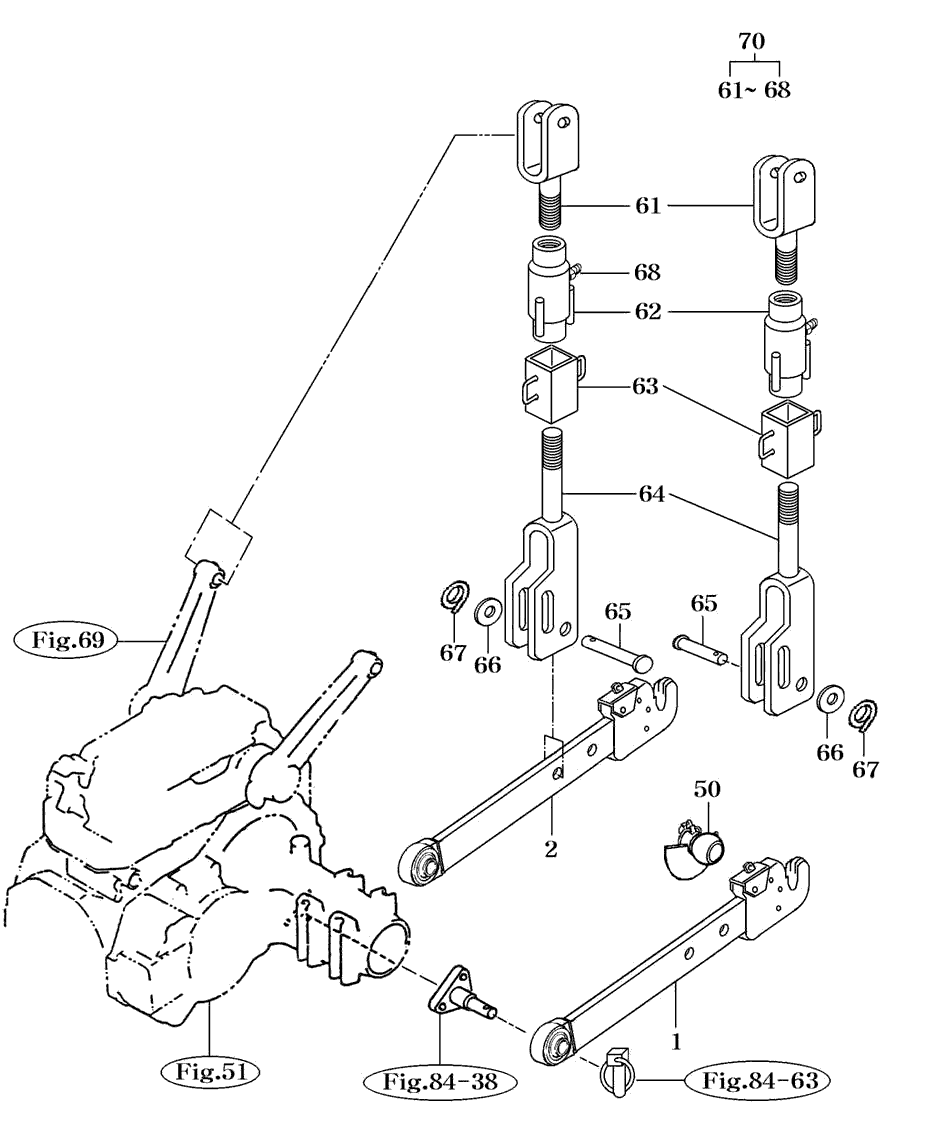 70
61~ 68

61
68
62
63
64
65
65
67
66
66
67
Fig.69
50
2
1
Fig.51
Fig.84-38
Fig.84-63