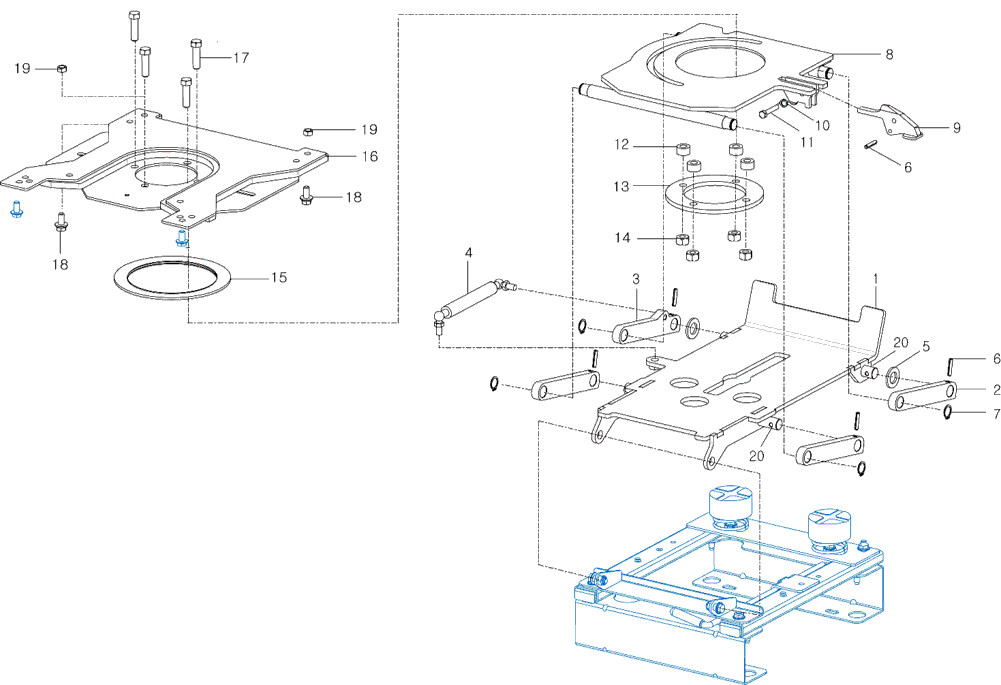 19
17
19
16
18
18
15
8
9
10
11
6
12
13
14
4
3
1
20
5
6
2
7
20