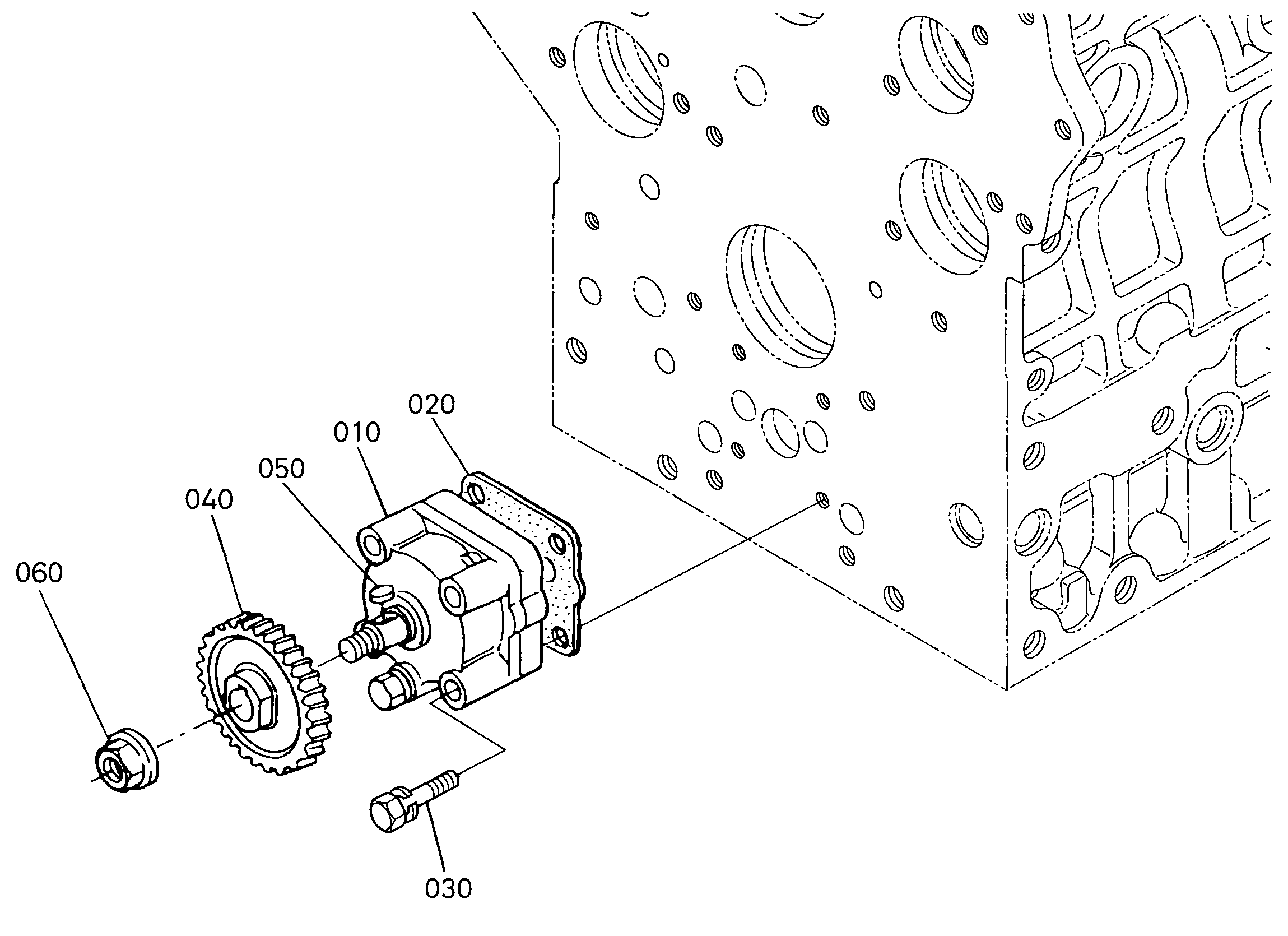 020
010
050
040
060
030