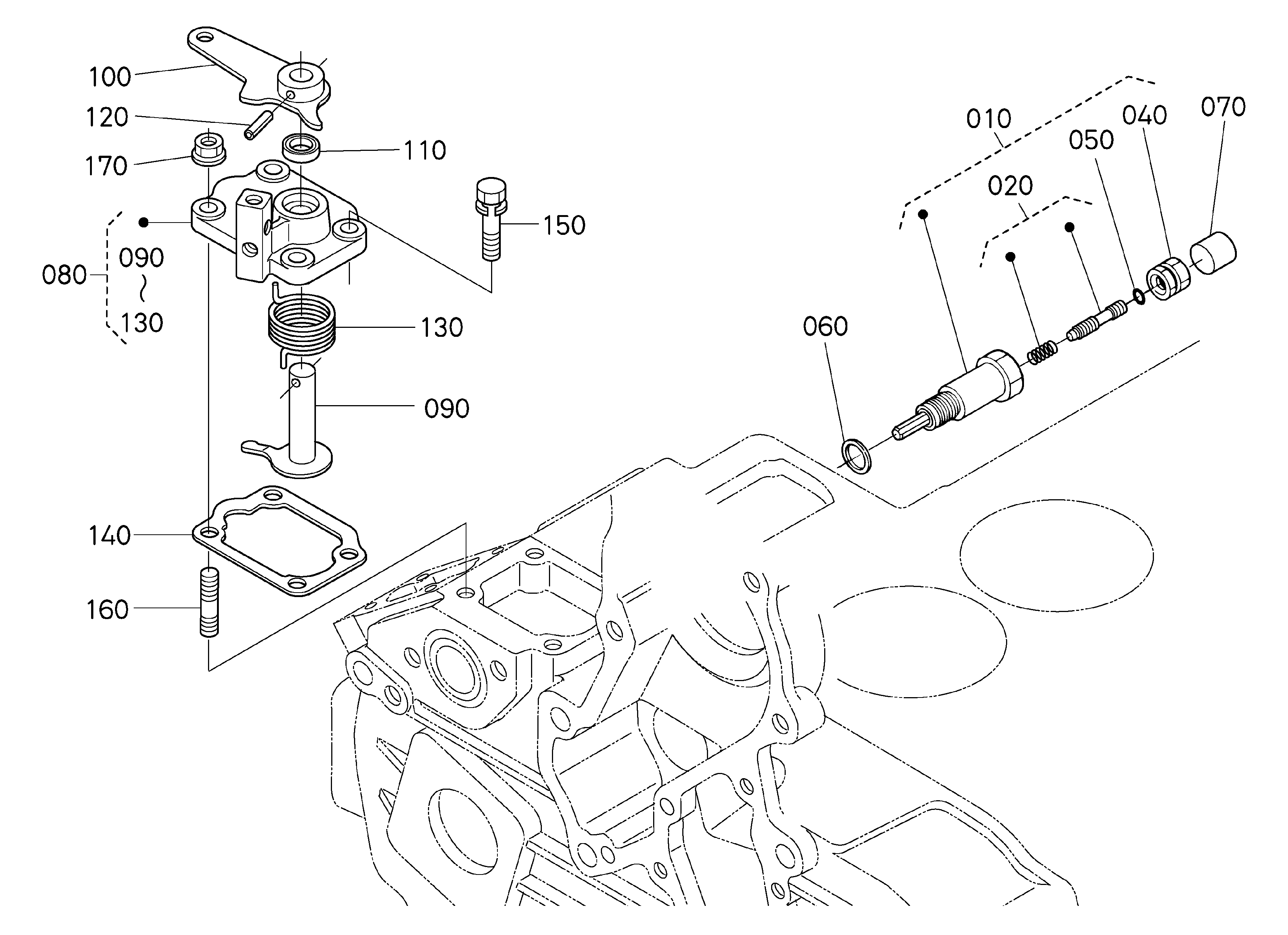 100
120
170
110
150
080
090
~
130
130
090
140
160
010
020
050
040
070
060