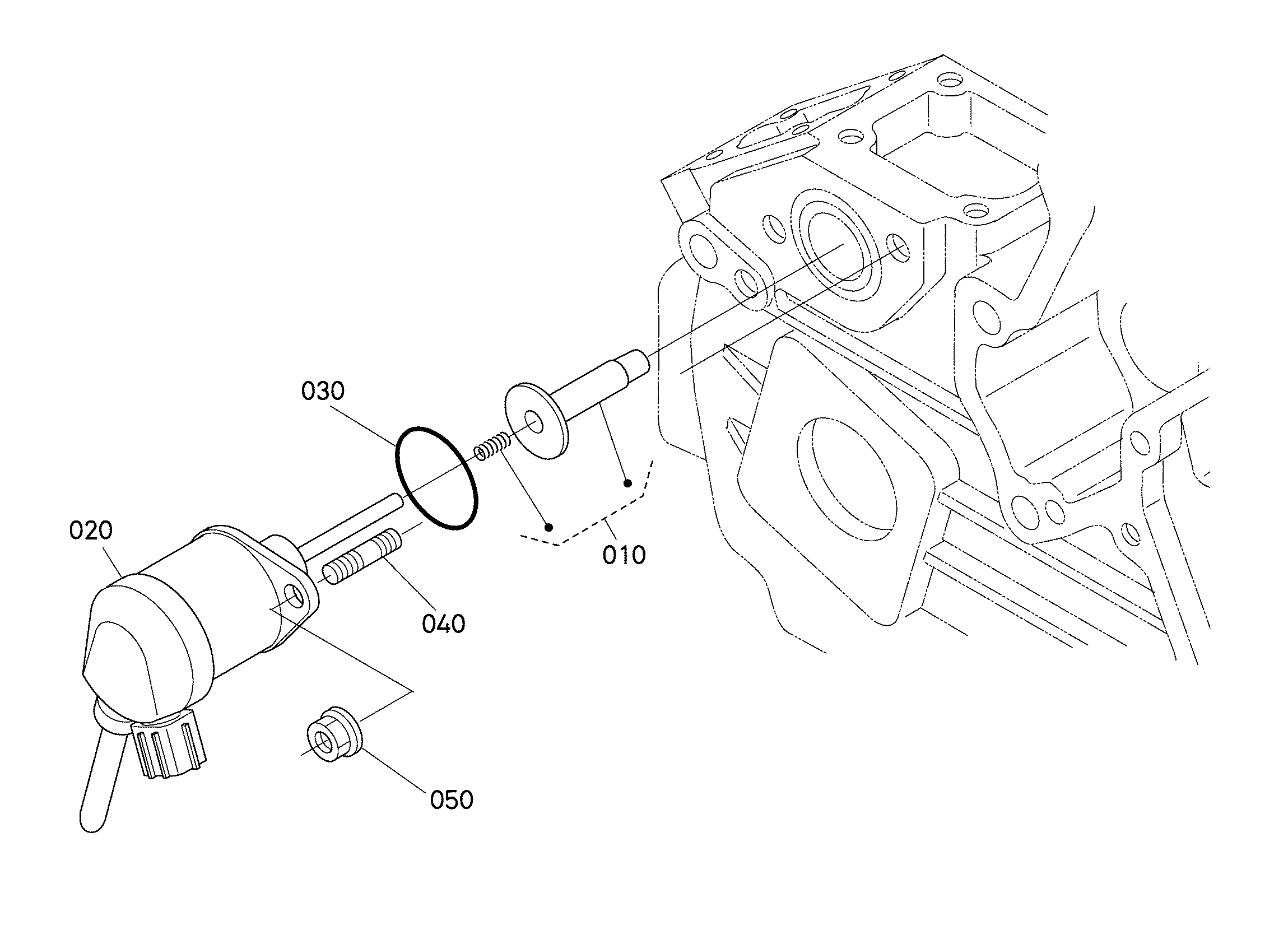 030

020

010

040

050