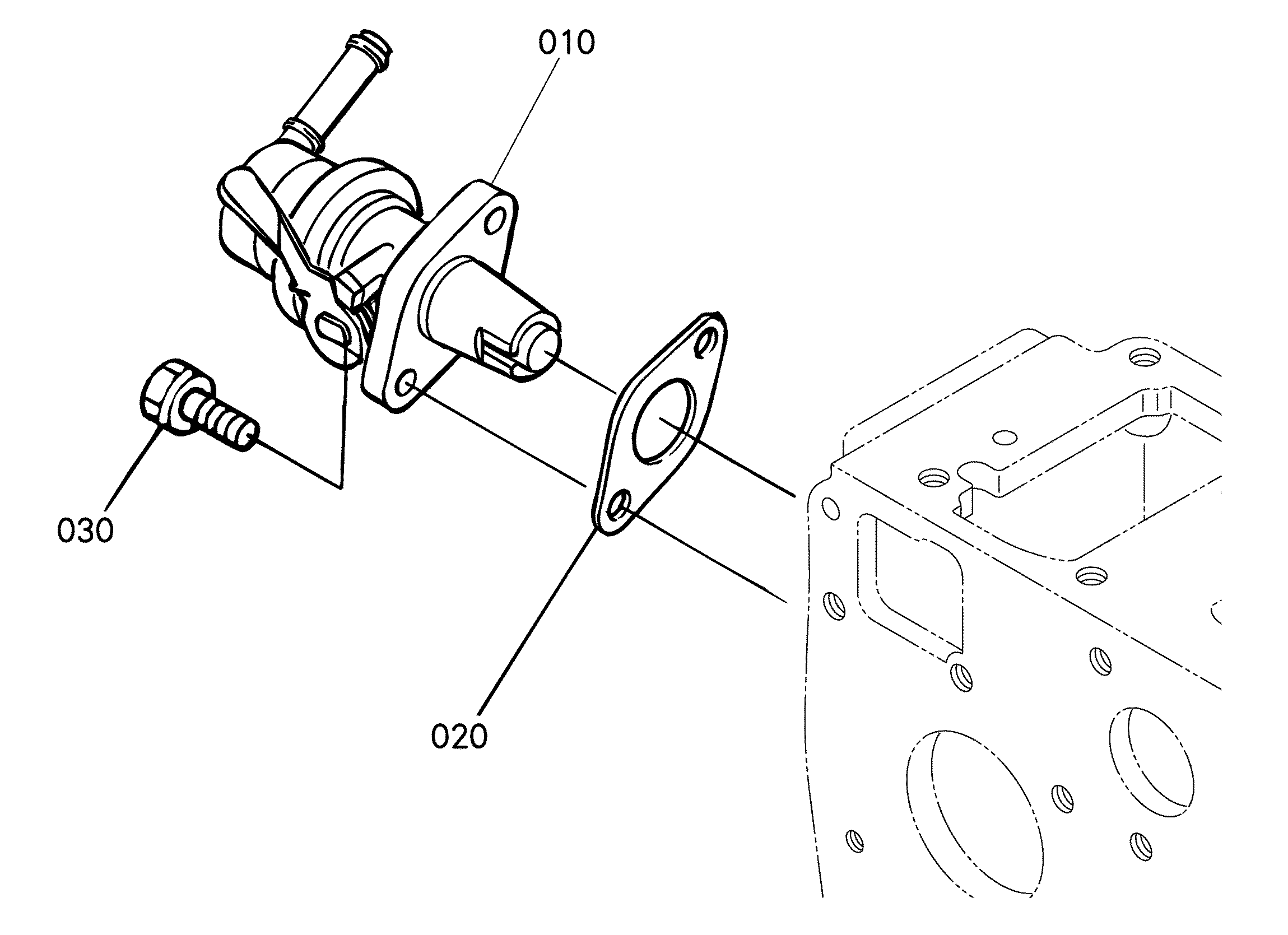 010

030

020