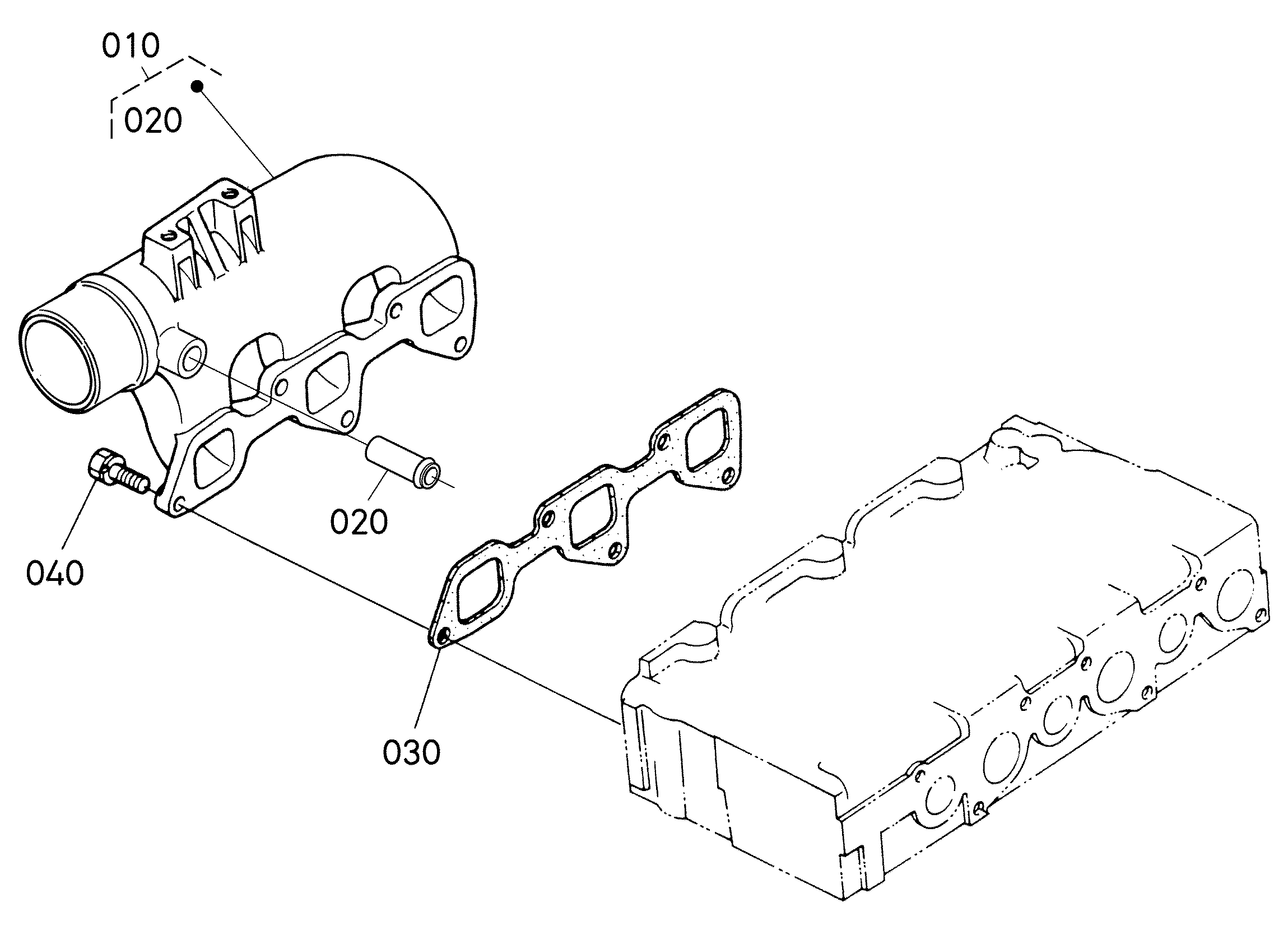 010
020
020
040
030