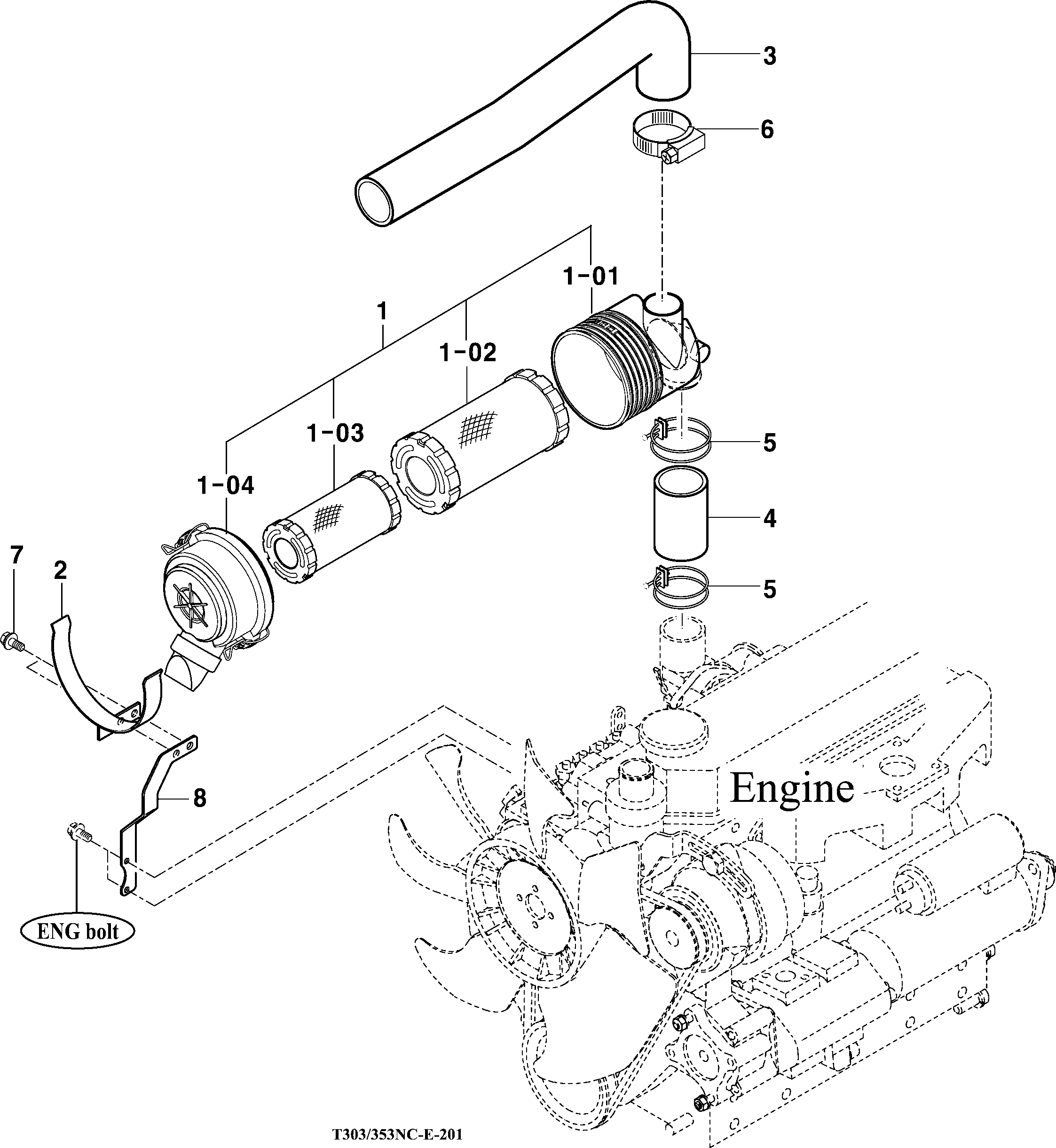 3
6
1-01
1
1-02
1-03
5
1-04
4
7
2
5
8
Engine
ENG bolt
T303/353NC-E-201