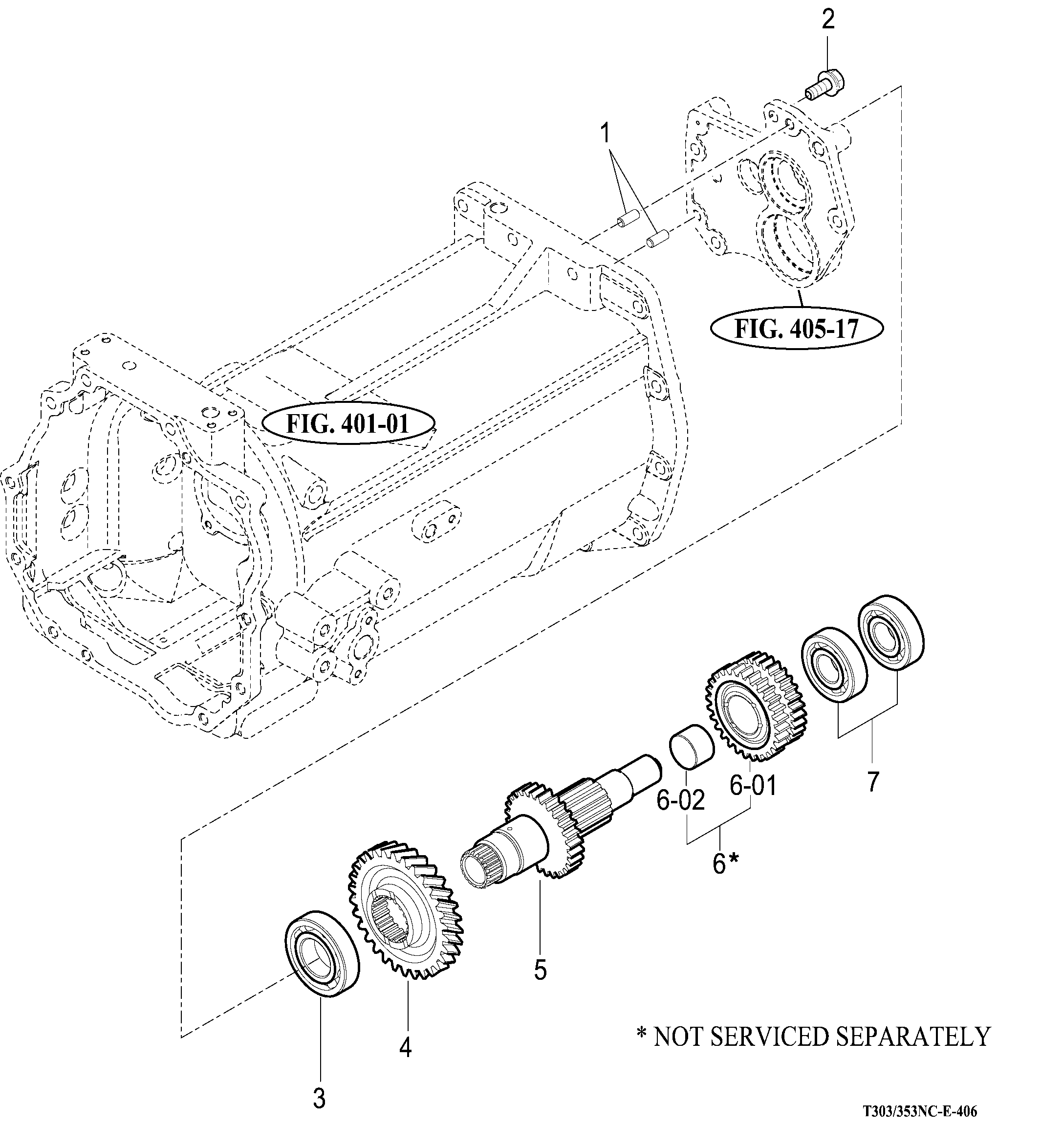 2

1

FIG. 405-17

FIG. 401-01

6-02

6-01

7

6*

5

4

3

* NOT SERVICED SEPARATELY

T303/353NC-E-406