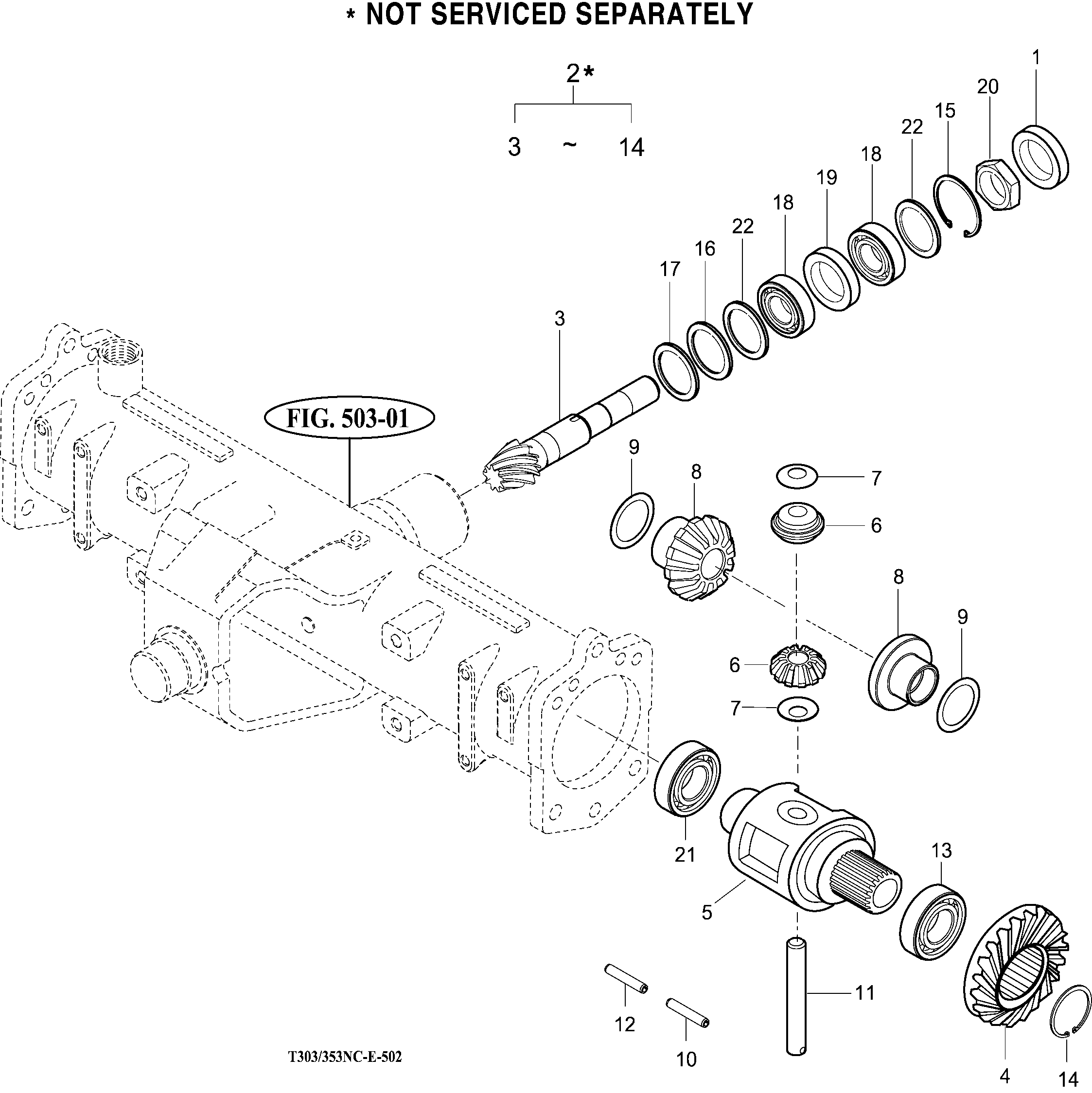 * NOT SERVICED SEPARATELY

2*

3 ~ 14

1
20
15
22
18
19
18
22
16
17
3

FIG. 503-01

9
8
7
6
8
9
6
7
21
5
13
11
12
10
4
14

T303/353NC-E-502