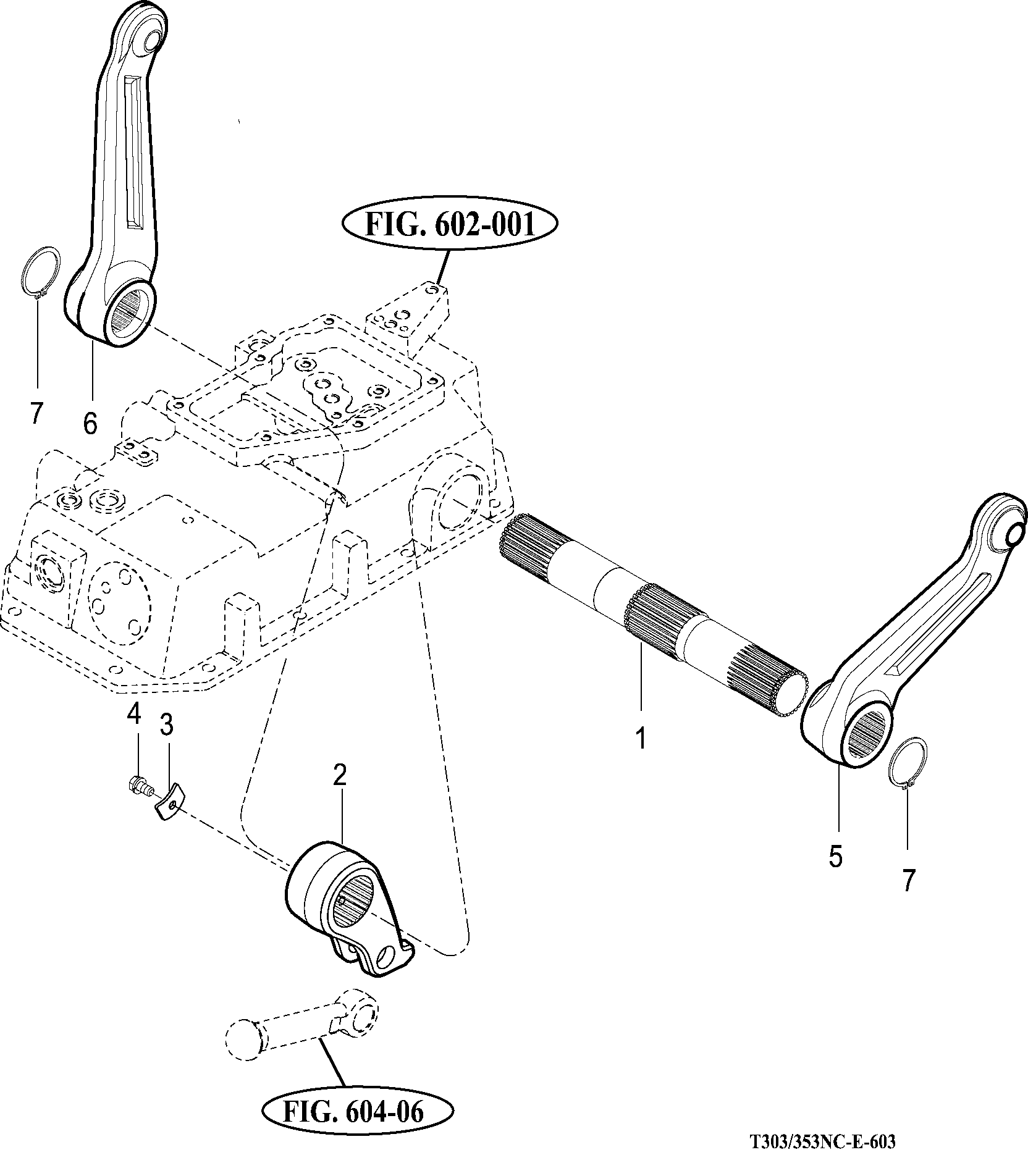 FIG. 602-001

7

6

1

4

3

2

5

7

FIG. 604-06

T303/353NC-E-603