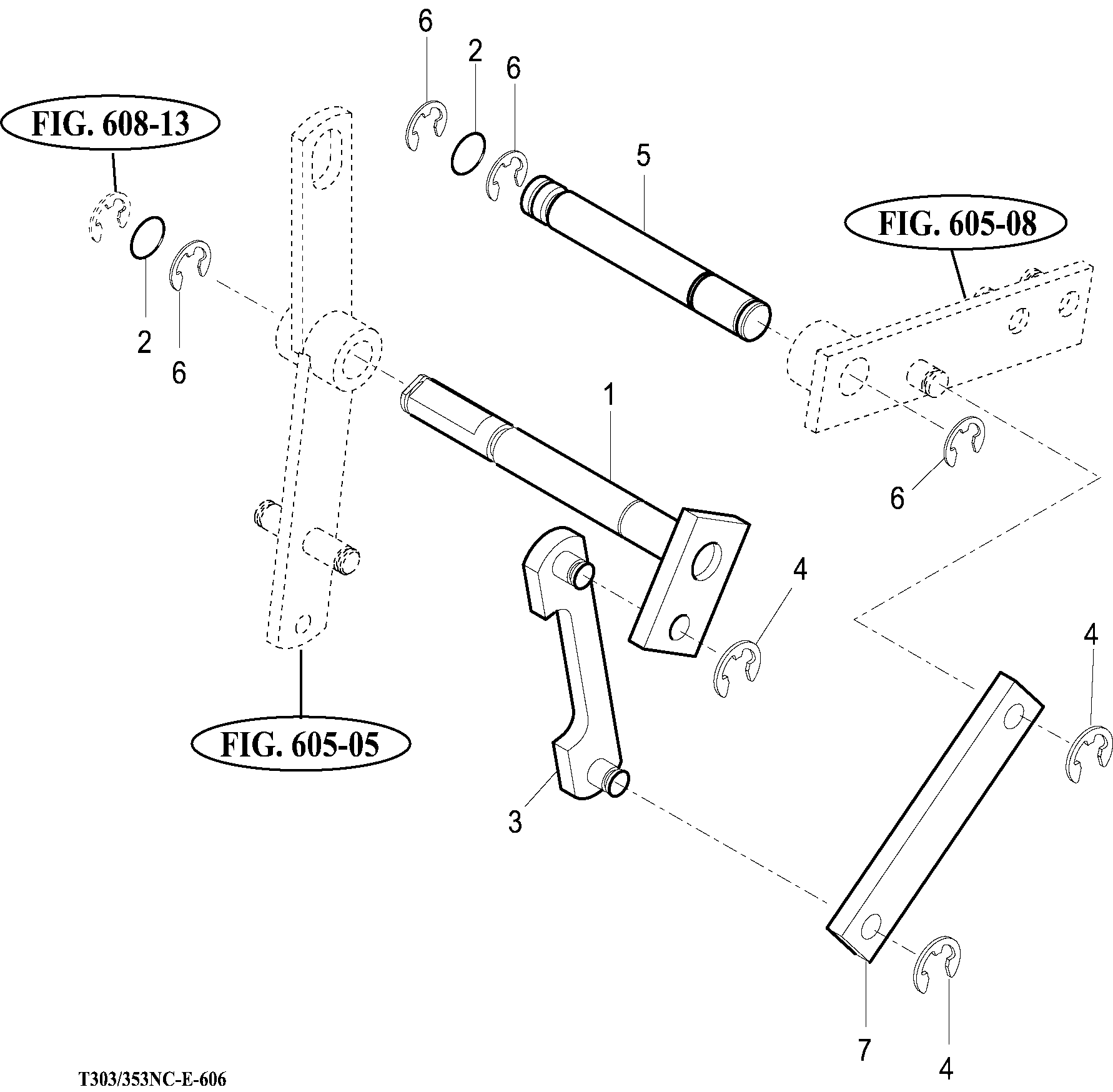 6
2
6
FIG. 608-13
5
FIG. 605-08
2
6
1
6
4
4
FIG. 605-05
3
7
4
T303/353NC-E-606