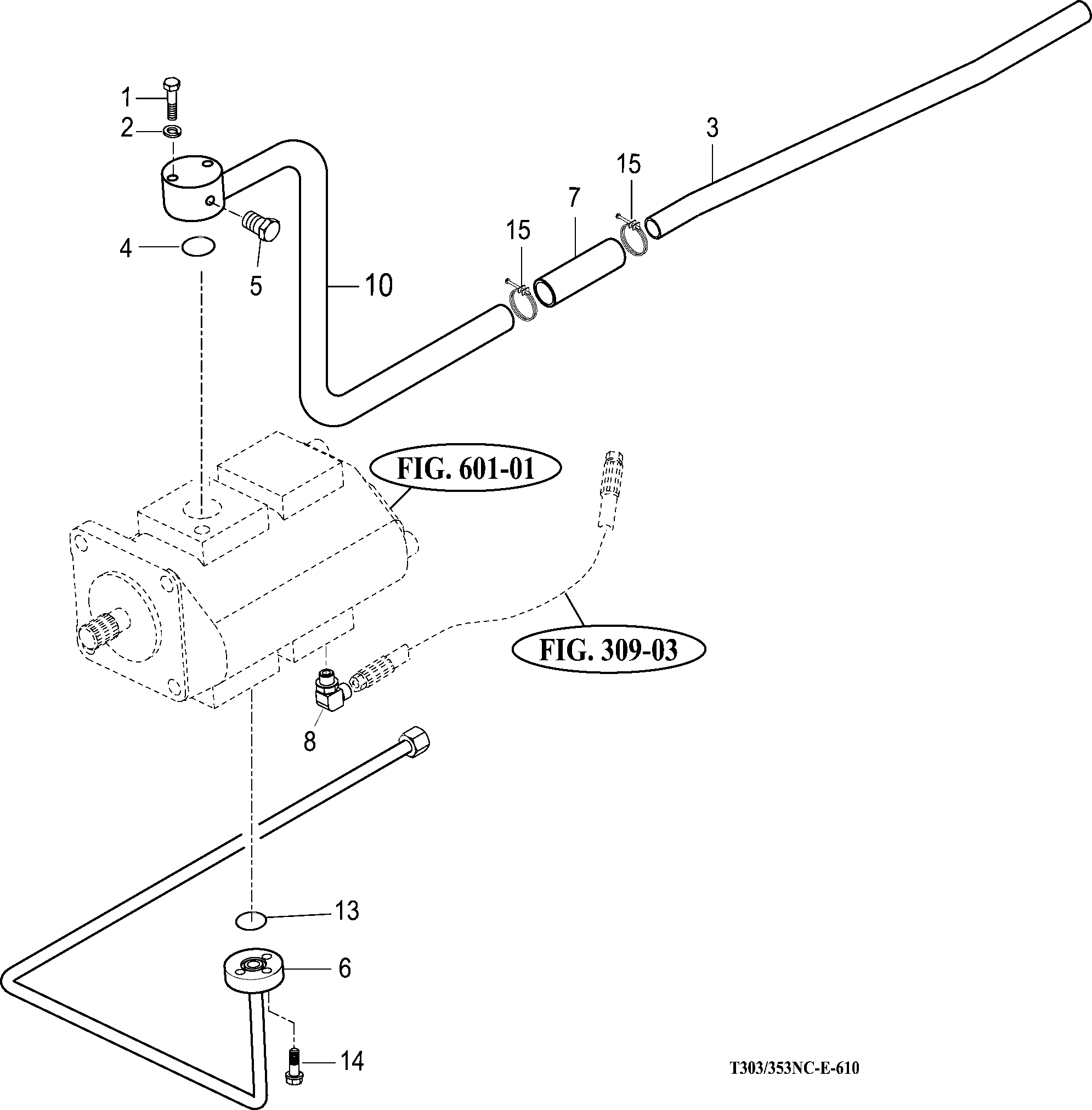 1
2
3
15
7
15
4
5
10
FIG. 601-01
FIG. 309-03
8
13
6
14
T303/353NC-E-610