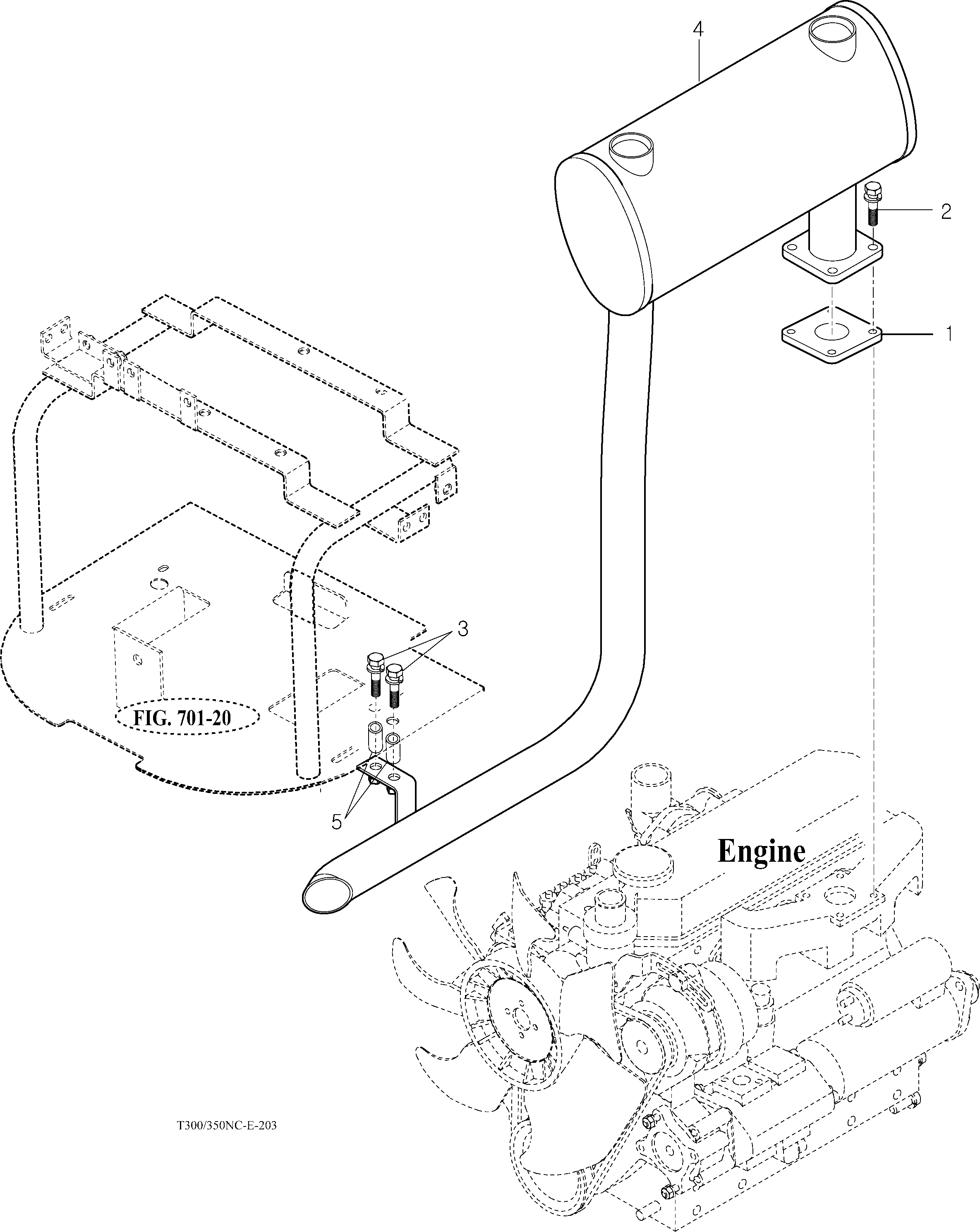 4

2

1

3

FIG. 701-20

5

Engine

T300/350NC-E-203