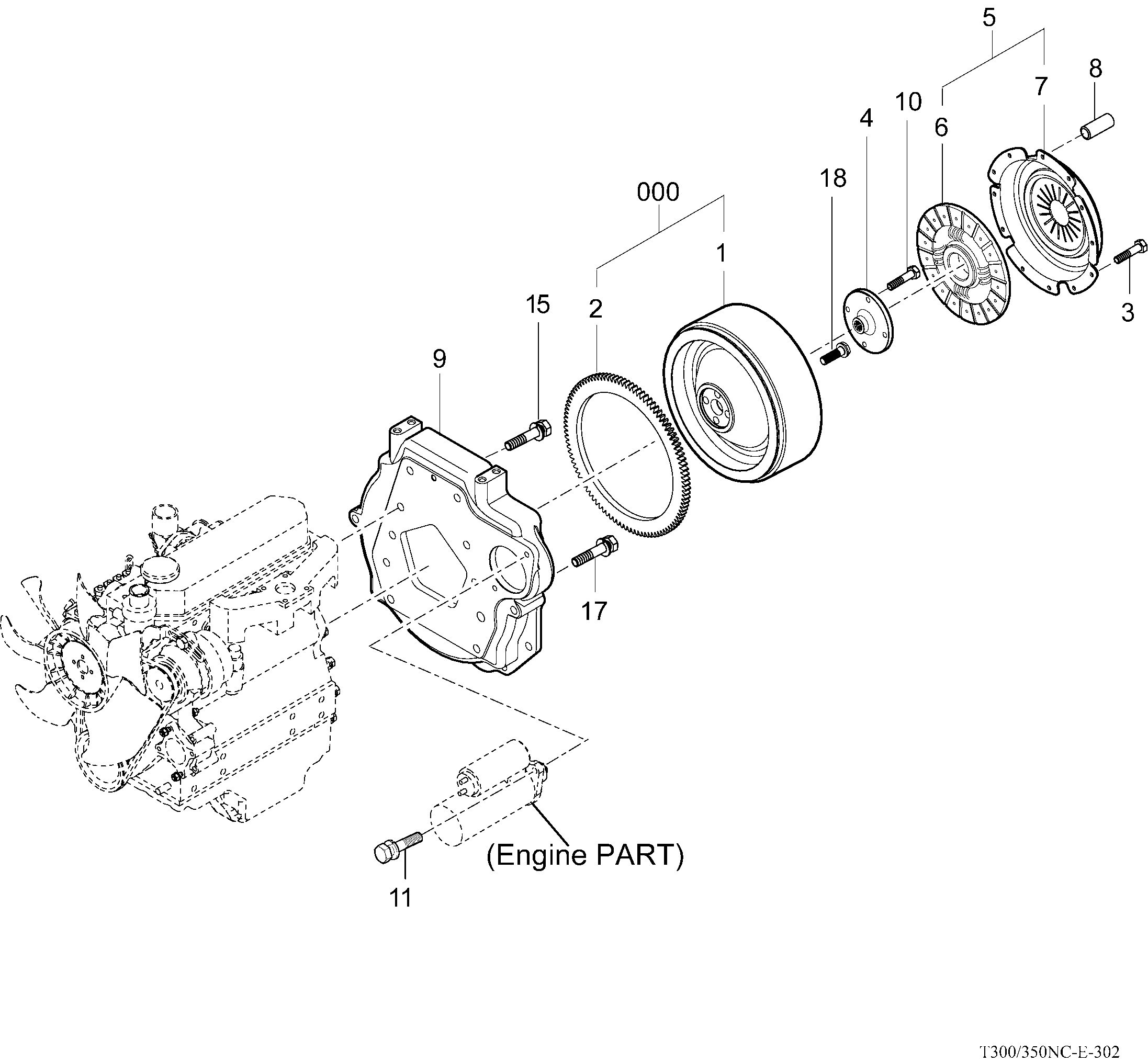 5
8
7
10
4
6
18
000
1
3
15
2
9
17
(Engine PART)
11
T300/350NC-E-302