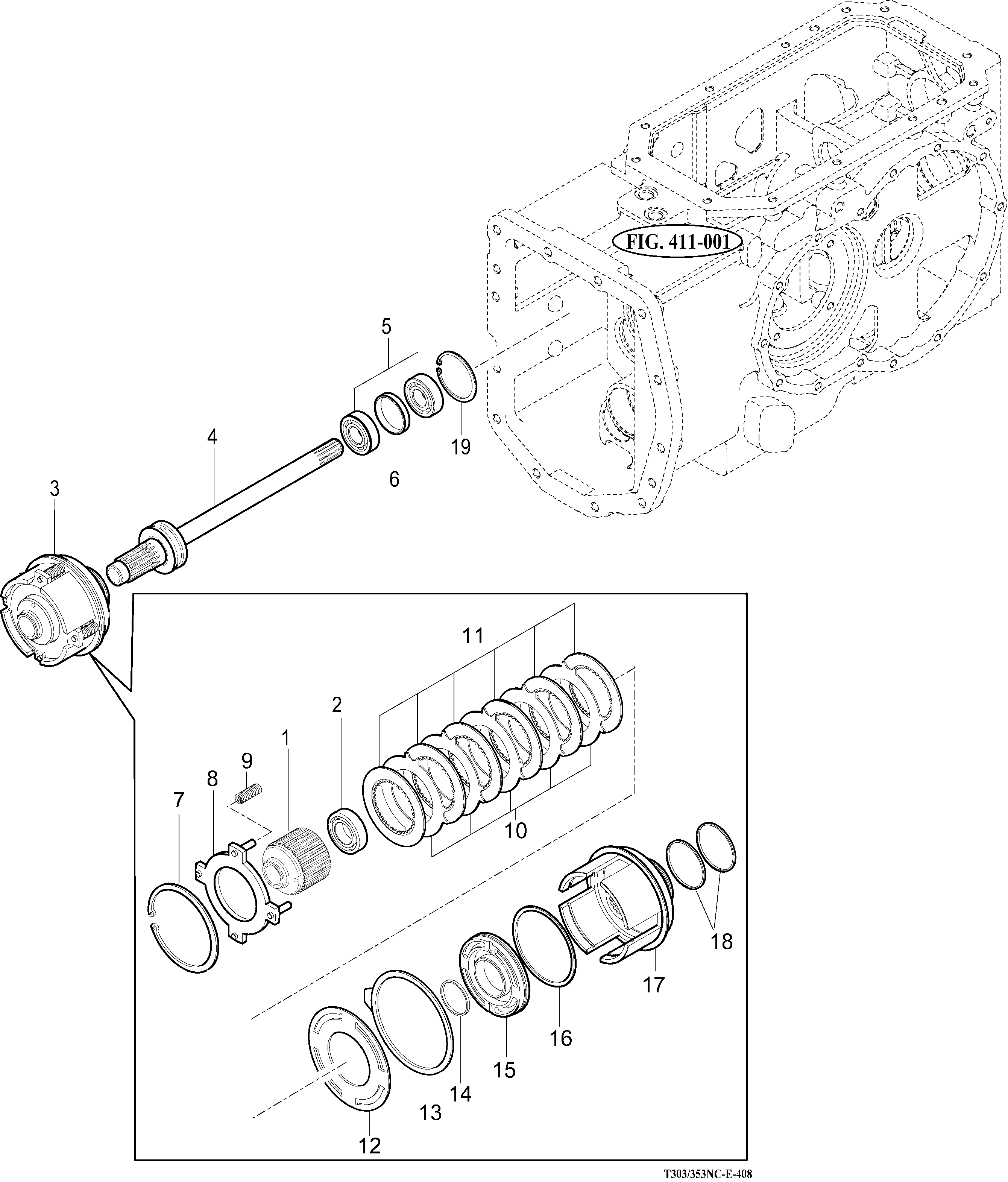 FIG. 411-001

5

4

19

6

3

11

2

1

9

8

7

10

18

17

16

15

14

13

12

T303/353NC-E-408