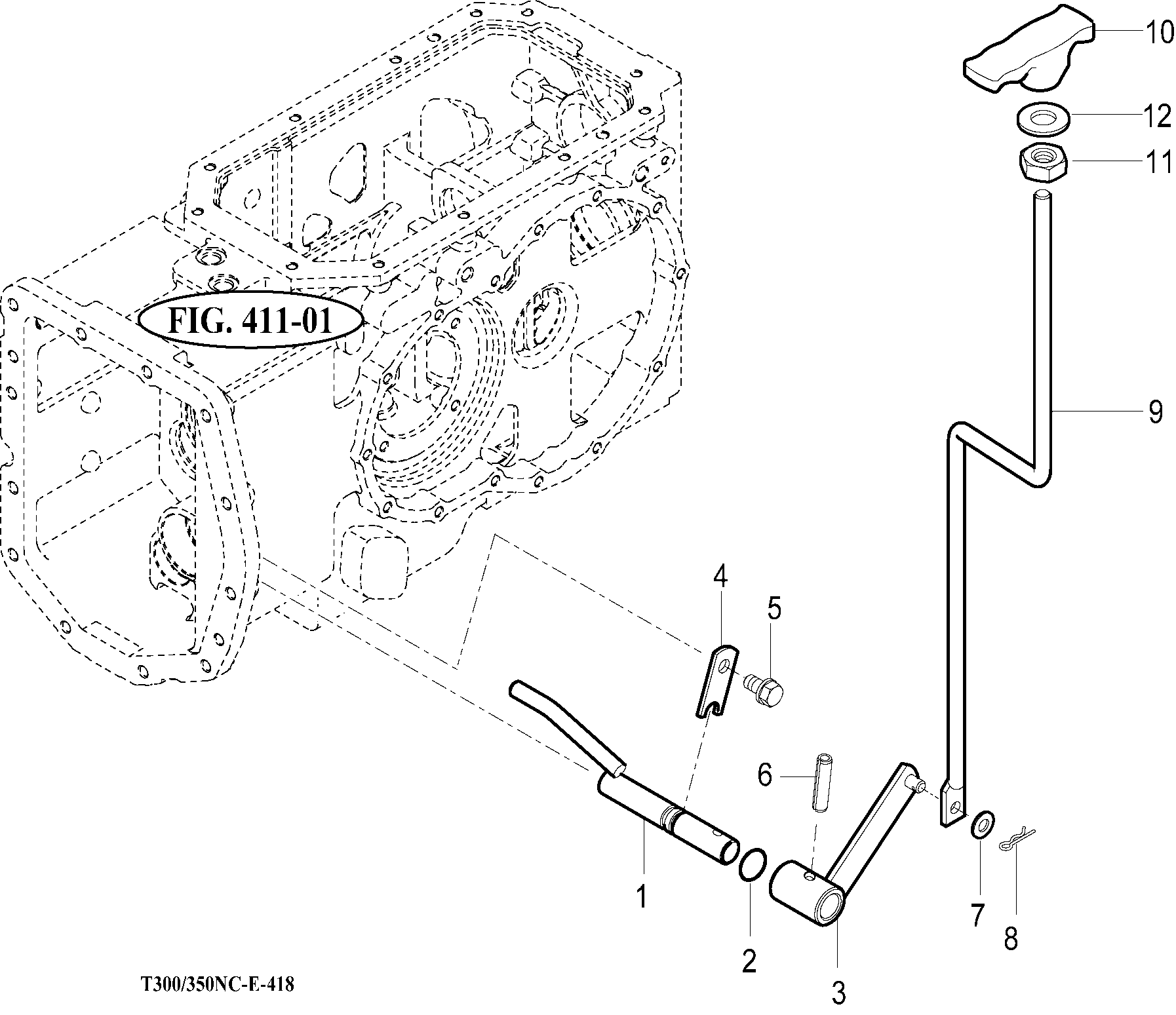 10
12
11
FIG. 411-01
9
4
5
6
1
2
3
7
8
T300/350NC-E-418